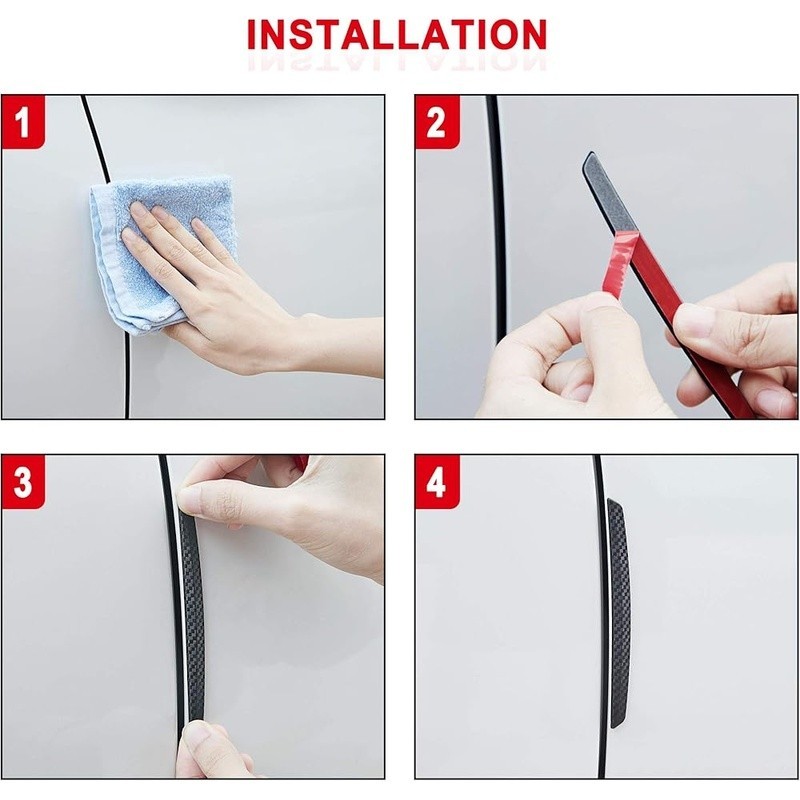 INSTALLATION

1

2

3

4