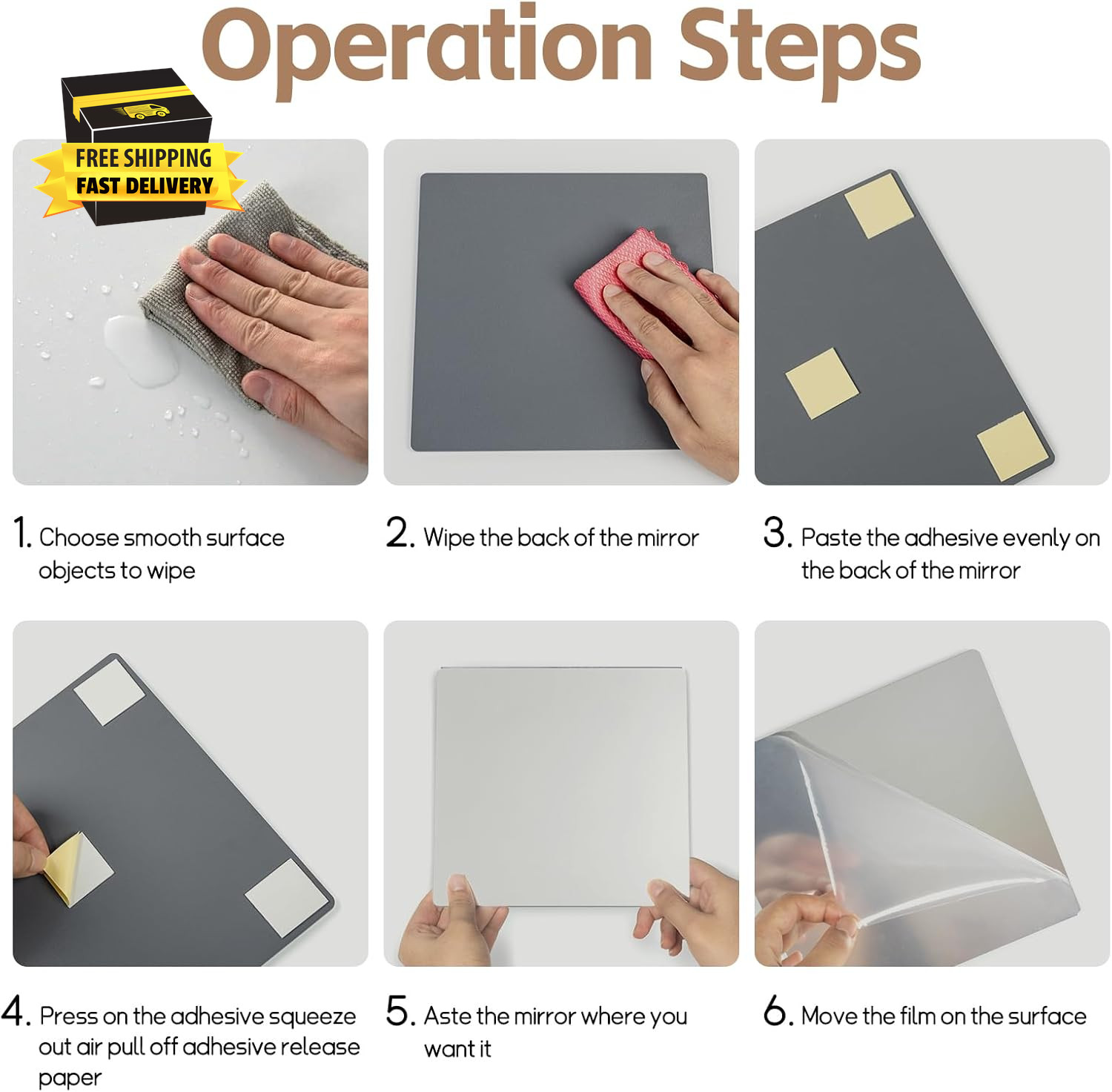 Operation Steps

FREE SHIPPING
FAST DELIVERY

1. Choose smooth surface objects to wipe

2. Wipe the back of the mirror

3. Paste the adhesive evenly on the back of the mirror

4. Press on the adhesive squeeze out air pull off adhesive release paper

5. Aste the mirror where you want it

6. Move the film on the surface