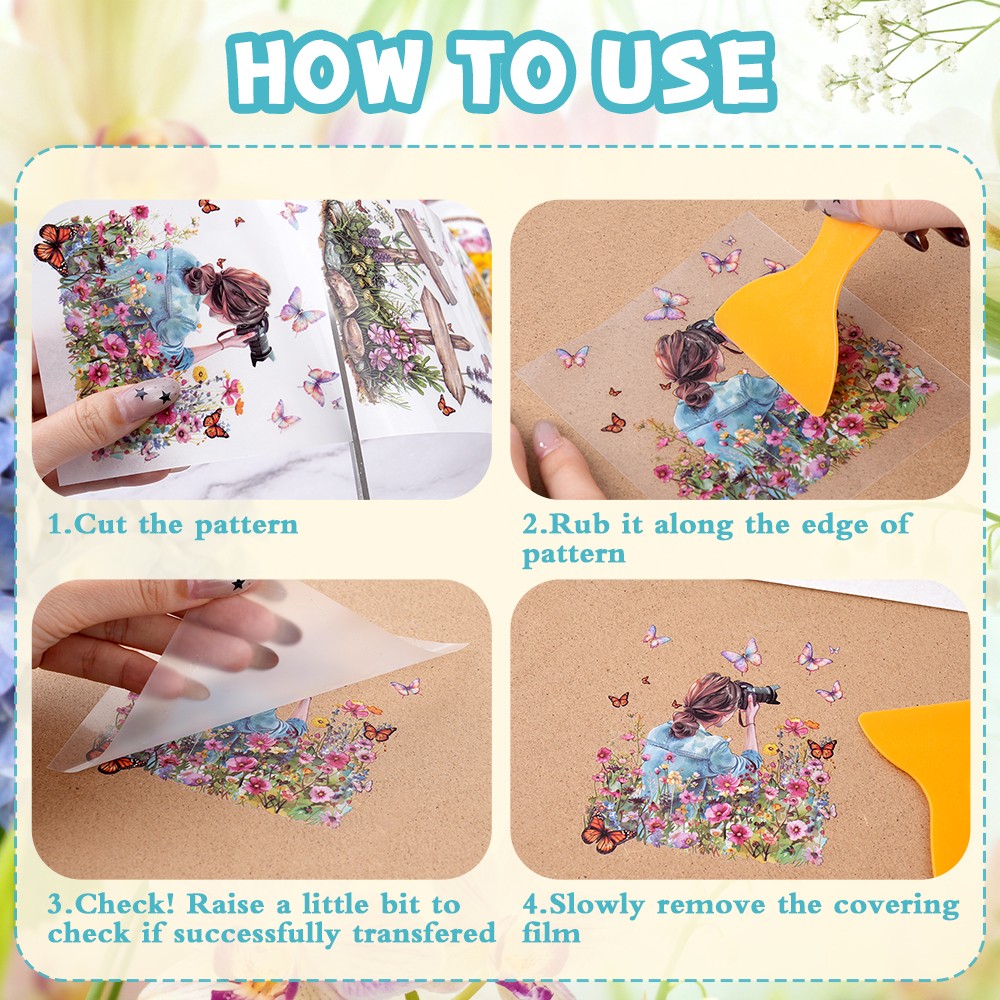 HOW TO USE

1.Cut the pattern

2.Rub it along the edge of pattern

3.Check! Raise a little bit to check if successfully transfered

4.Slowly remove the covering film