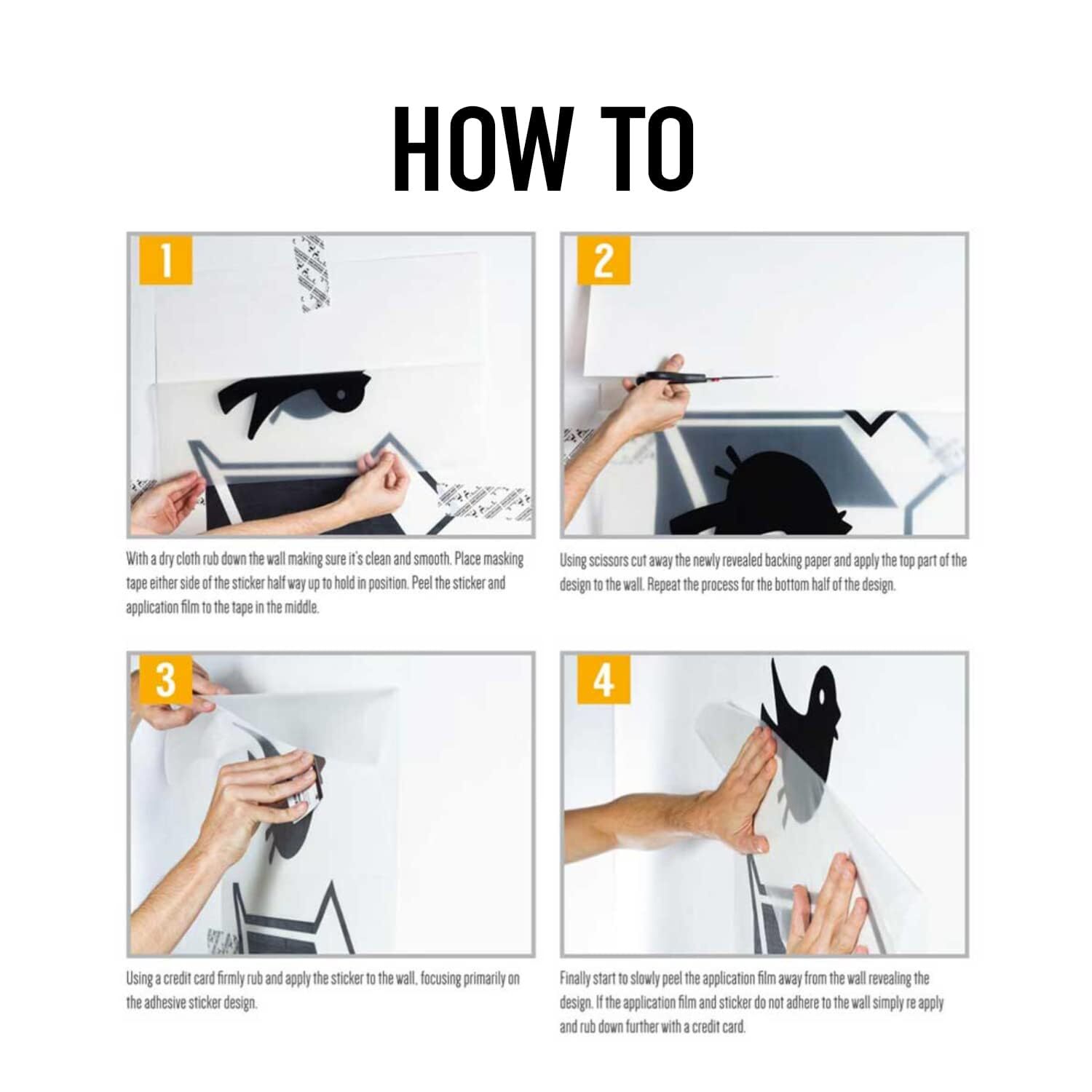 HOW TO

1

With a dry cloth rub down the wall making sure it's clean and smooth. Place masking tape either side of the sticker half way up to hold in position. Peel the sticker and application film to the tape in the middle.

2

Using scissors cut away the newly revealed backing paper and apply the top part of the design to the wall. Repeat the process for the bottom half of the design.

3

Using a credit card firmly rub and apply the sticker to the wall, focusing primarily on the adhesive sticker design.

4

Finally start to slowly peel the application film away from the wall revealing the design. If the application film and sticker do not adhere to the wall simply re apply and rub down further with a credit card.