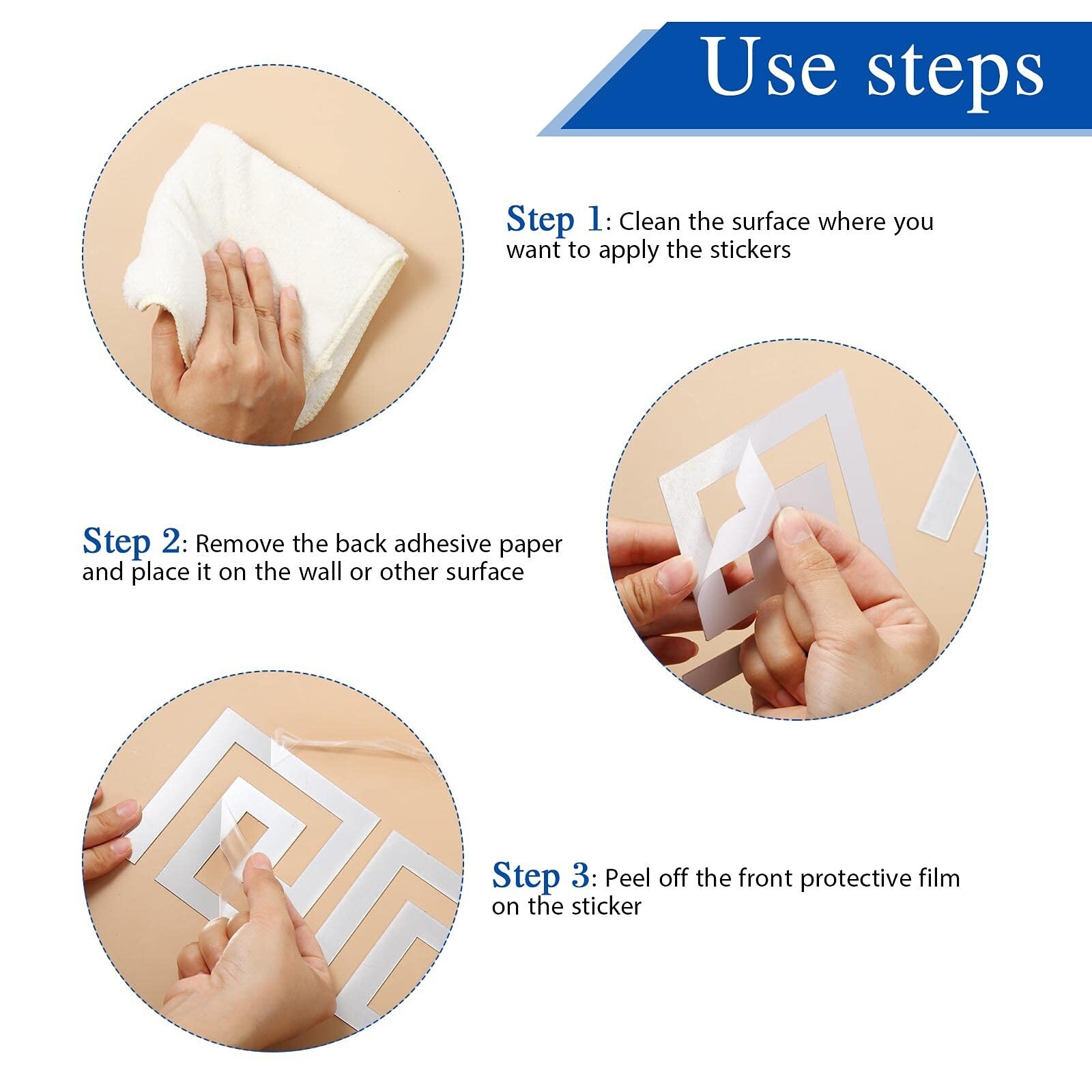 Use steps

Step 1: Clean the surface where you want to apply the stickers

Step 2: Remove the back adhesive paper and place it on the wall or other surface

Step 3: Peel off the front protective film on the sticker