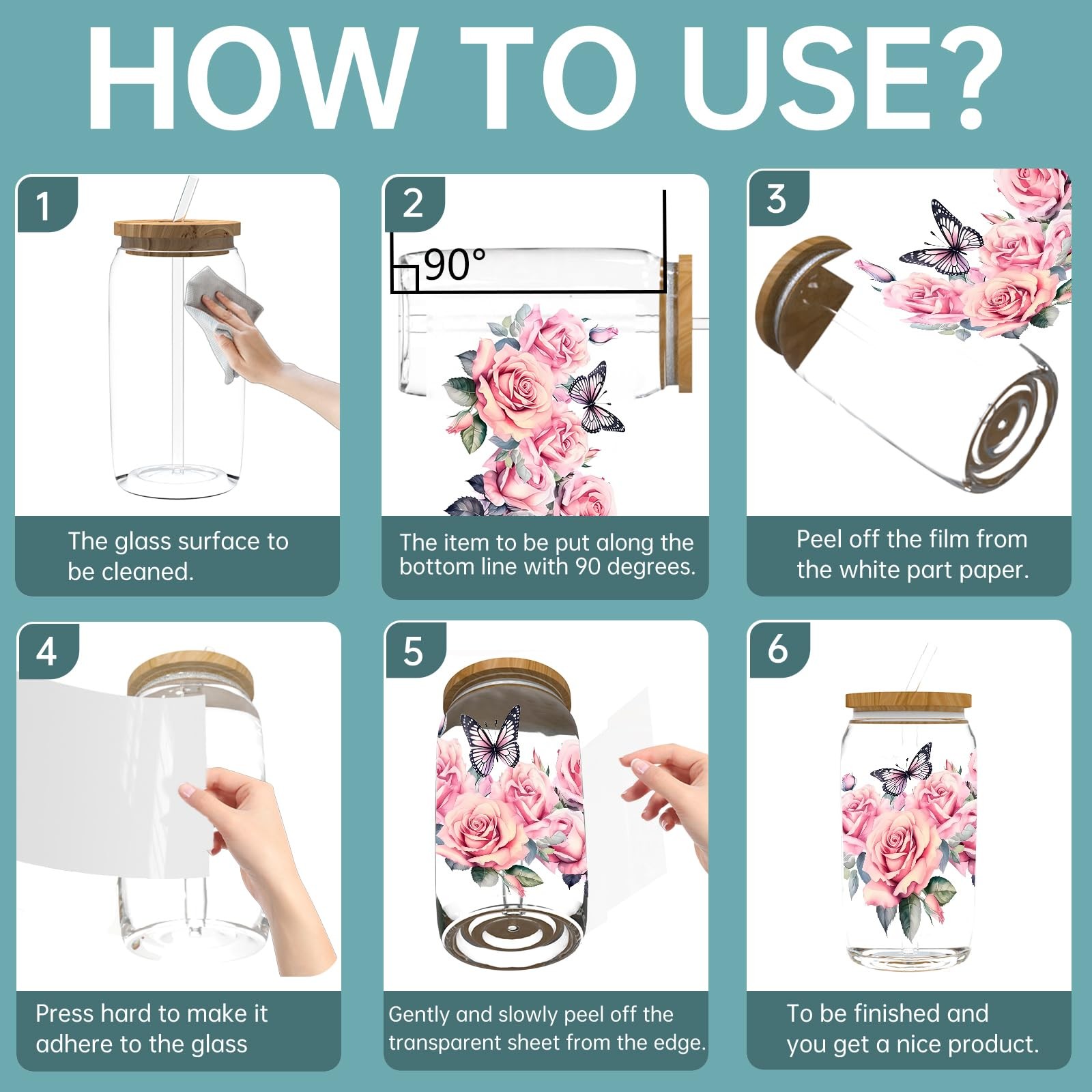 HOW TO USE?

1

The glass surface to be cleaned.

2

90°

The item to be put along the bottom line with 90 degrees.

3

Peel off the film from the white part paper.

4

Press hard to make it adhere to the glass

5

Gently and slowly peel off the transparent sheet from the edge.

6

To be finished and you get a nice product.