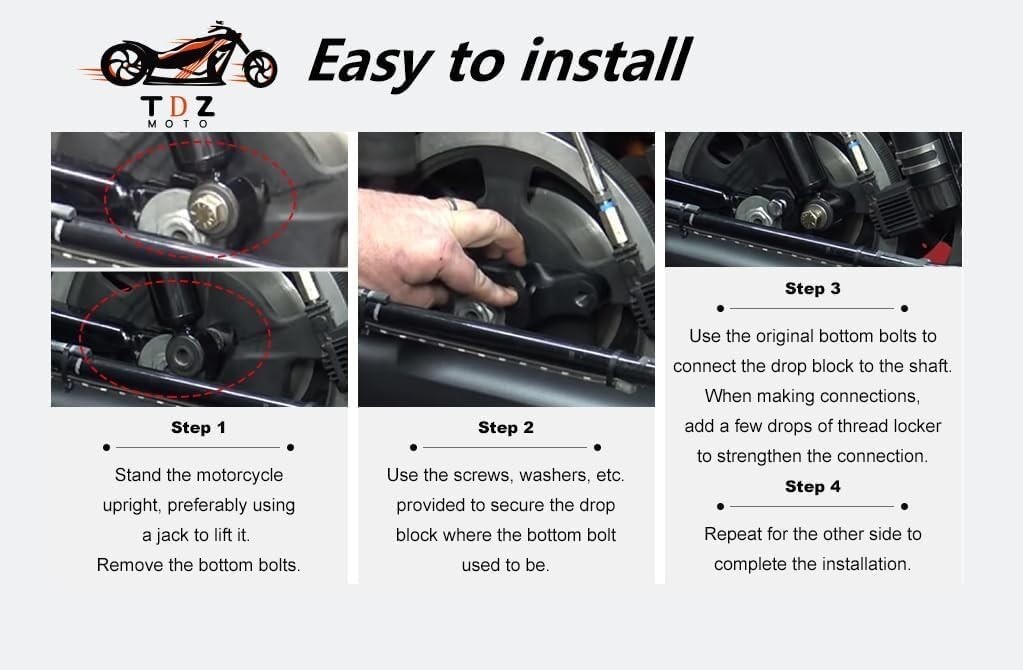 TDZ
MOTO

Easy to install

Step 1

Stand the motorcycle upright, preferably using a jack to lift it. Remove the bottom bolts.

Step 2

Use the screws, washers, etc. provided to secure the drop block where the bottom bolt used to be.

Step 3

Use the original bottom bolts to connect the drop block to the shaft. When making connections, add a few drops of thread locker to strengthen the connection.

Step 4

Repeat for the other side to complete the installation.