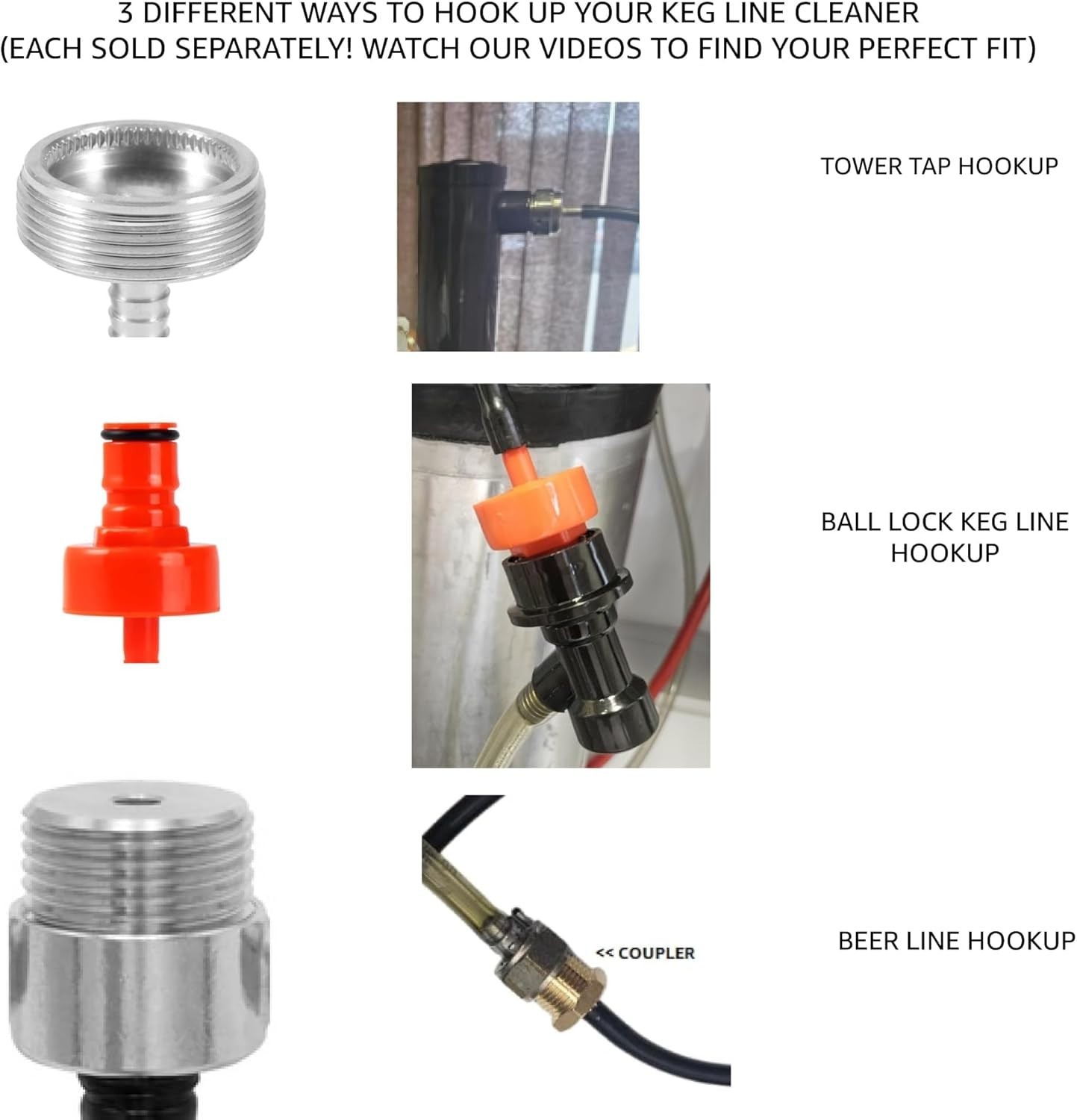 3 DIFFERENT WAYS TO HOOK UP YOUR KEG LINE CLEANER
(EACH SOLD SEPARATELY! WATCH OUR VIDEOS TO FIND YOUR PERFECT FIT)

TOWER TAP HOOKUP

BALL LOCK KEG LINE HOOKUP

<< COUPLER

BEER LINE HOOKUP