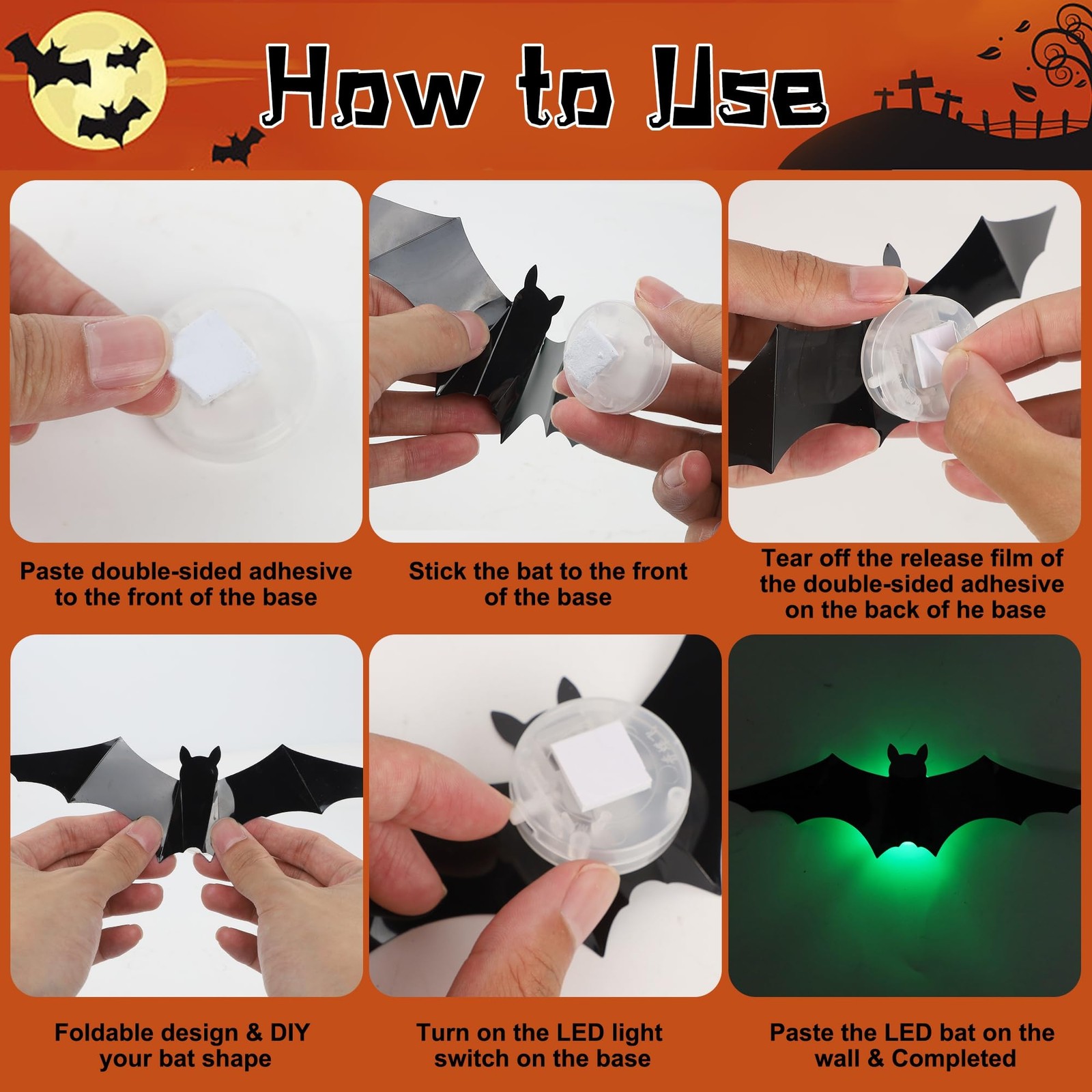 How to Use

Paste double-sided adhesive to the front of the base

Stick the bat to the front of the base

Tear off the release film of the double-sided adhesive on the back of he base

Foldable design & DIY your bat shape

Turn on the LED light switch on the base

Paste the LED bat on the wall & Completed