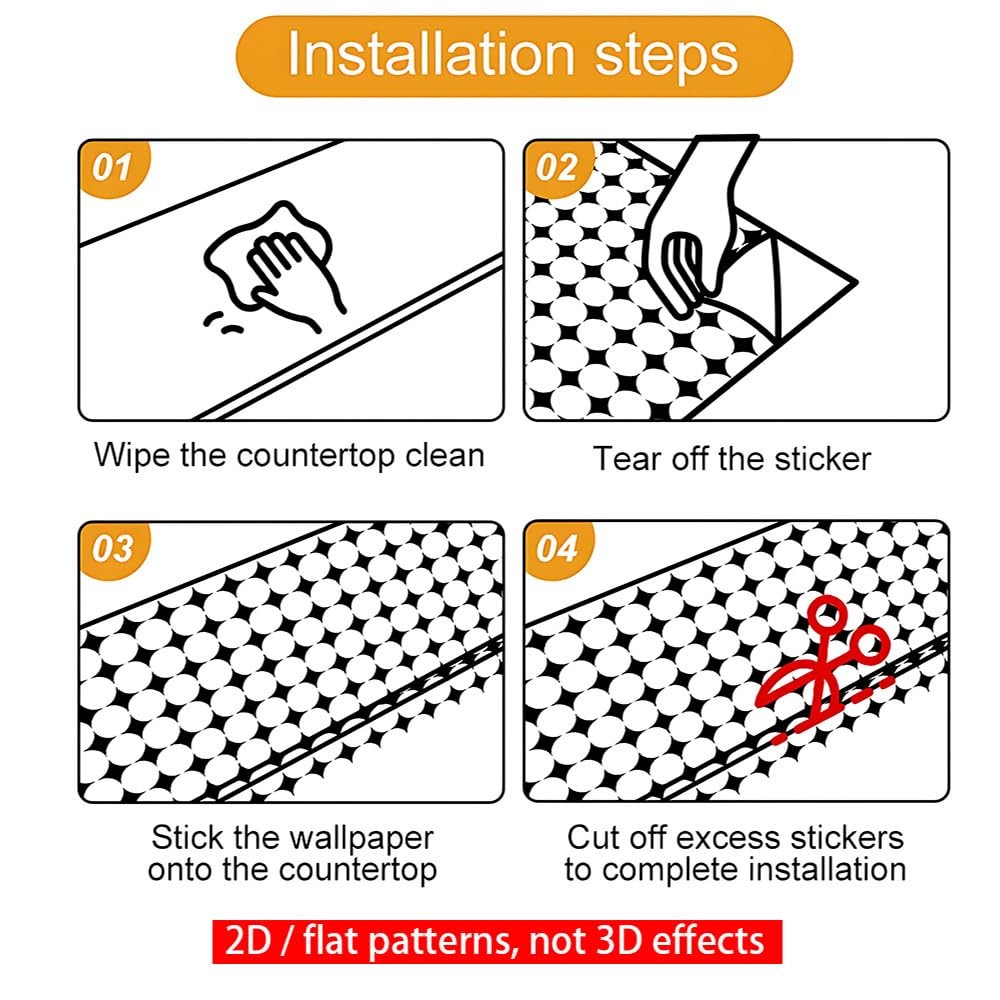 Installation steps

01

Wipe the countertop clean

02

Tear off the sticker

03

Stick the wallpaper onto the countertop

04

Cut off excess stickers to complete installation

2D / flat patterns, not 3D effects