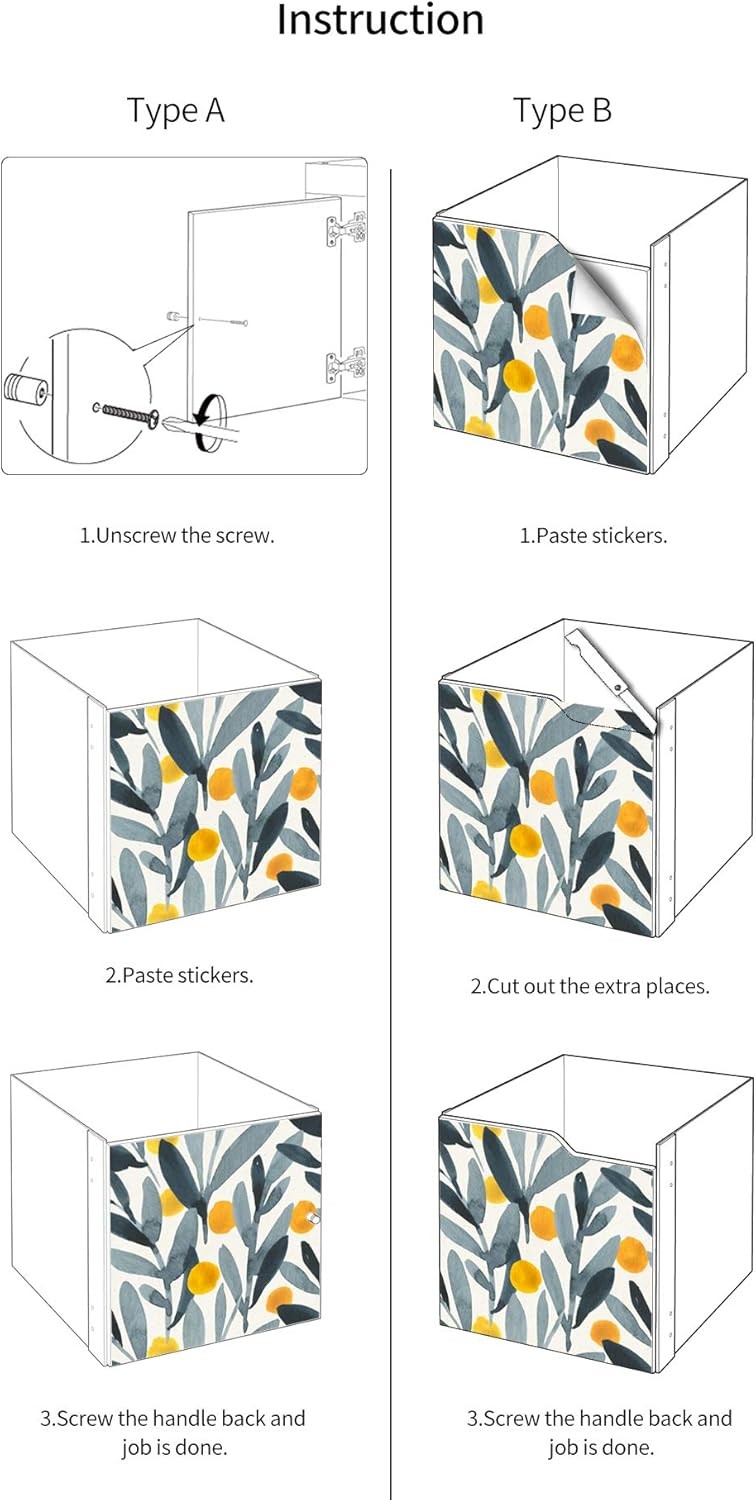 Instruction

Type A

1.Unscrew the screw.

2.Paste stickers.

3.Screw the handle back and job is done.

Type B

1.Paste stickers.

2.Cut out the extra places.

3.Screw the handle back and job is done.