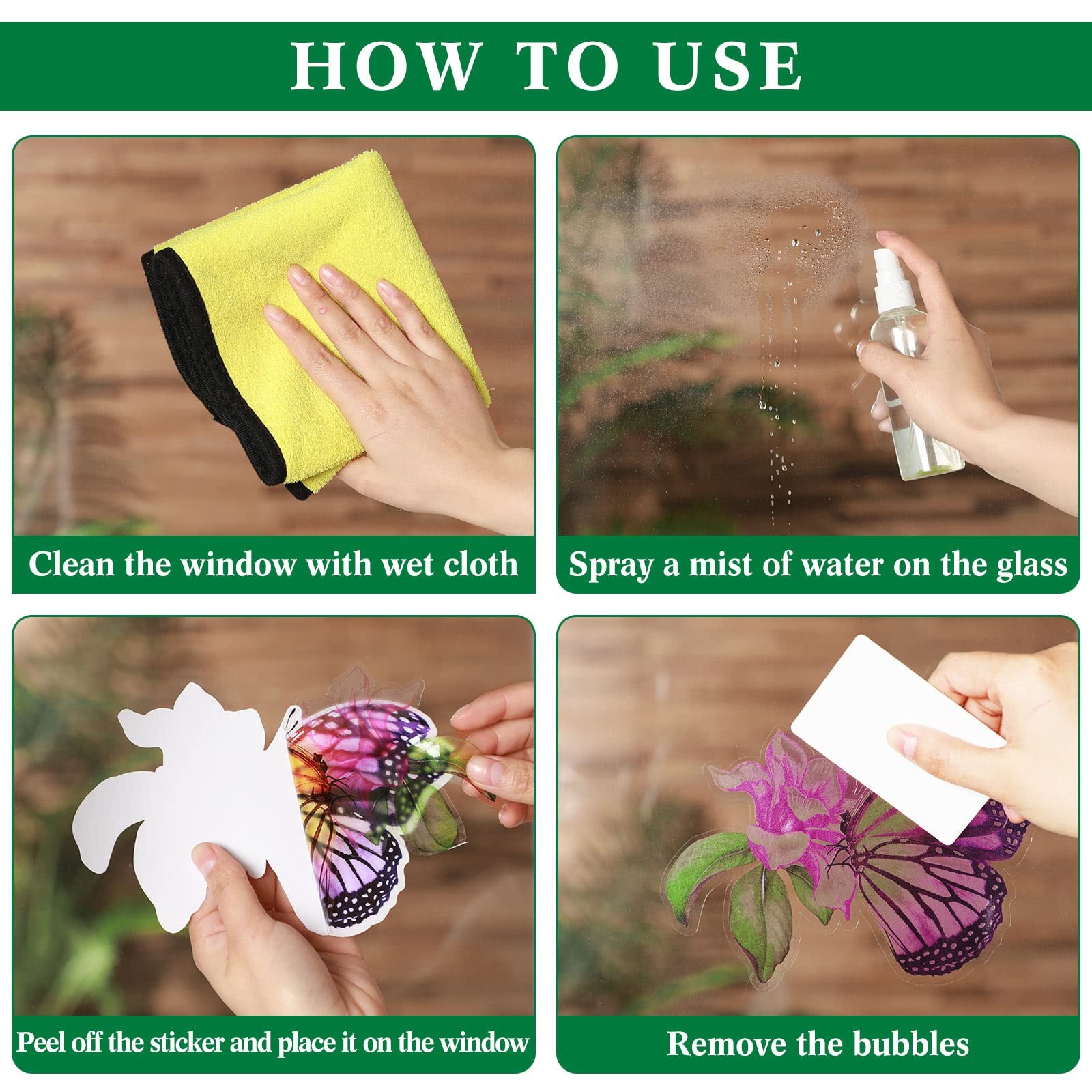 HOW TO USE

Clean the window with wet cloth

Spray a mist of water on the glass

Peel off the sticker and place it on the window

Remove the bubbles