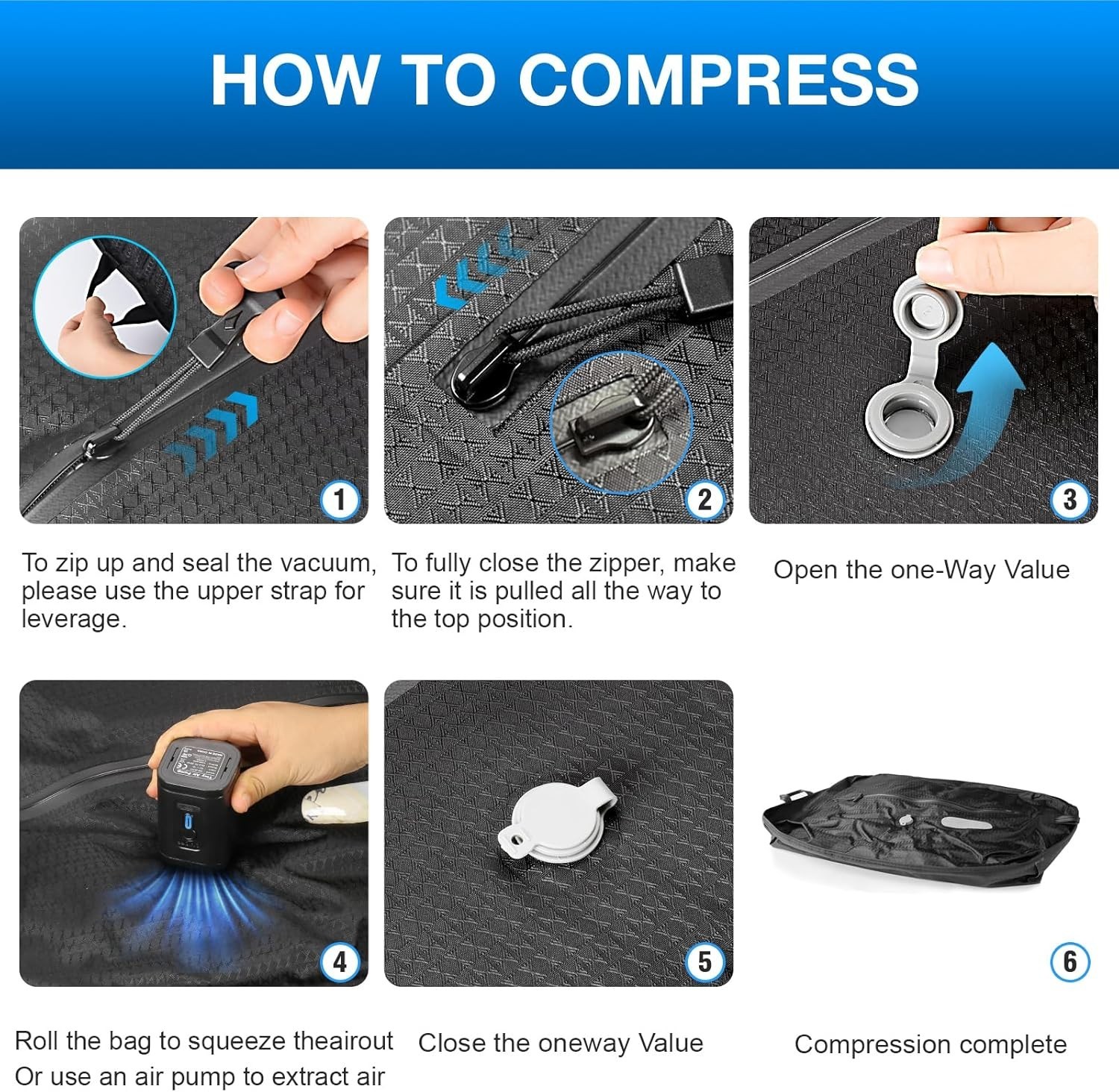 HOW TO COMPRESS

1

To zip up and seal the vacuum, please use the upper strap for leverage.

2

To fully close the zipper, make sure it is pulled all the way to the top position.

3

Open the one-Way Value

4

Roll the bag to squeeze theairout
Or use an air pump to extract air

5

Close the oneway Value

6

Compression complete