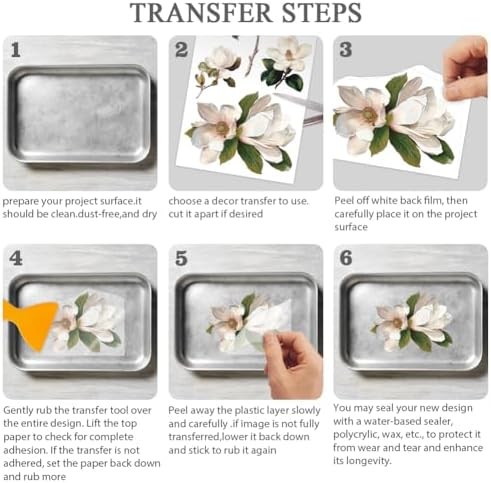 TRANSFER STEPS

1

prepare your project surface.it should be clean.dust-free,and dry

2

choose a decor transfer to use. cut it apart if desired

3

Peel off white back film, then carefully place it on the project surface

4

Gently rub the transfer tool over the entire design. Lift the top paper to check for complete adhesion. If the transfer is not adhered, set the paper back down and rub more

5

Peel away the plastic layer slowly and carefully .if image is not fully transferred,lower it back down and stick to rub it again

6

You may seal your new design with a water-based sealer, polycrylic, wax, etc., to protect it from wear and tear and enhance its longevity.