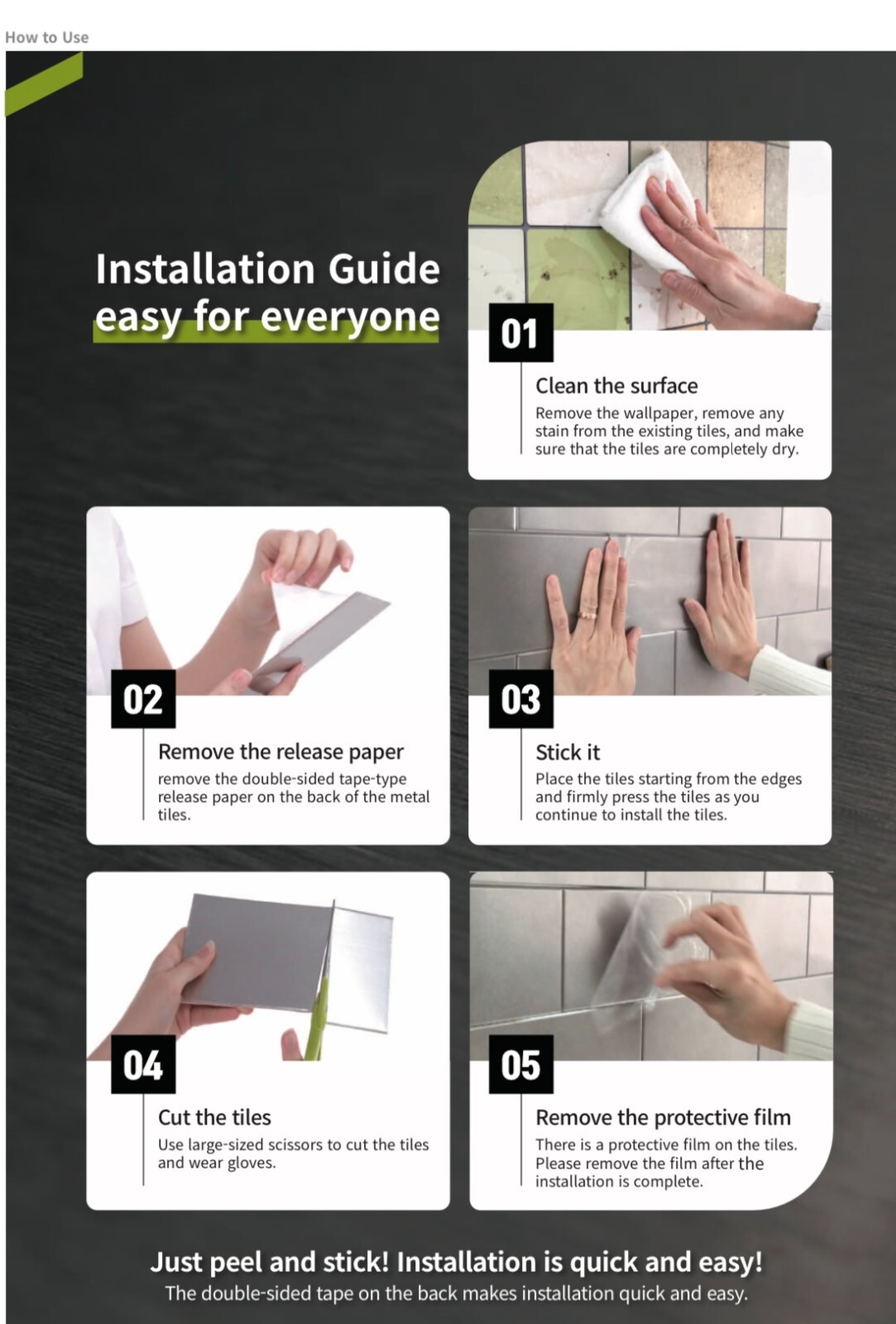 How to Use

Installation Guide
easy for everyone

01

Clean the surface

Remove the wallpaper, remove any stain from the existing tiles, and make sure that the tiles are completely dry.

02

Remove the release paper

remove the double-sided tape-type release paper on the back of the metal tiles.

03

Stick it

Place the tiles starting from the edges and firmly press the tiles as you continue to install the tiles.

04

Cut the tiles

Use large-sized scissors to cut the tiles and wear gloves.

05

Remove the protective film

There is a protective film on the tiles. Please remove the film after the installation is complete.

Just peel and stick! Installation is quick and easy!
The double-sided tape on the back makes installation quick and easy.