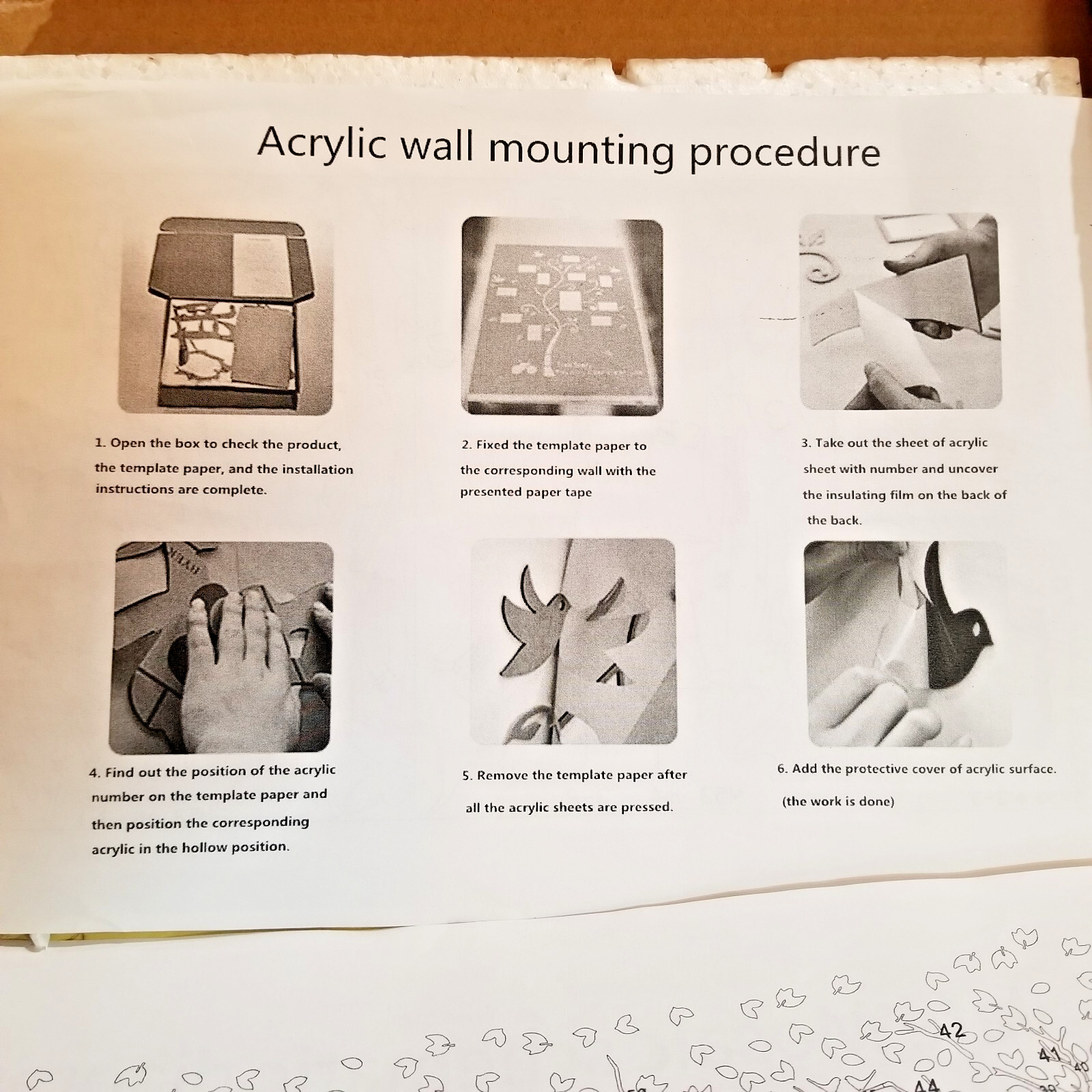 Acrylic wall mounting procedure

1. Open the box to check the product, the template paper, and the installation instructions are complete.

2. Fixed the template paper to the corresponding wall with the presented paper tape

3. Take out the sheet of acrylic sheet with number and uncover the insulating film on the back of the back.

4. Find out the position of the acrylic number on the template paper and then position the corresponding acrylic in the hollow position.

5. Remove the template paper after all the acrylic sheets are pressed.

6. Add the protective cover of acrylic surface. (the work is done)

42
41
40
44