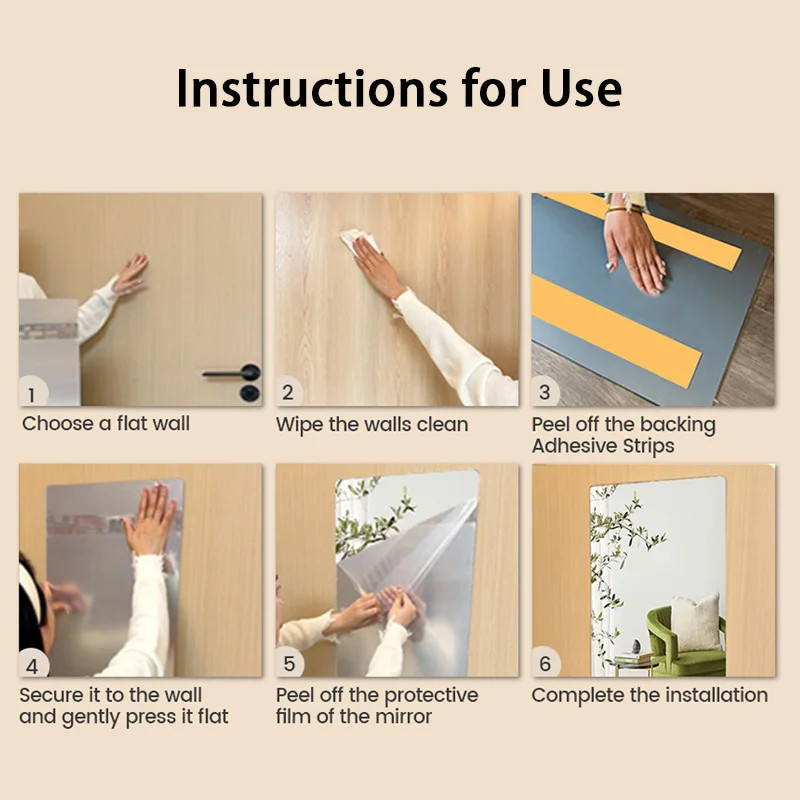 Instructions for Use

1
Choose a flat wall

2
Wipe the walls clean

3
Peel off the backing Adhesive Strips

4
Secure it to the wall and gently press it flat

5
Peel off the protective film of the mirror

6
Complete the installation