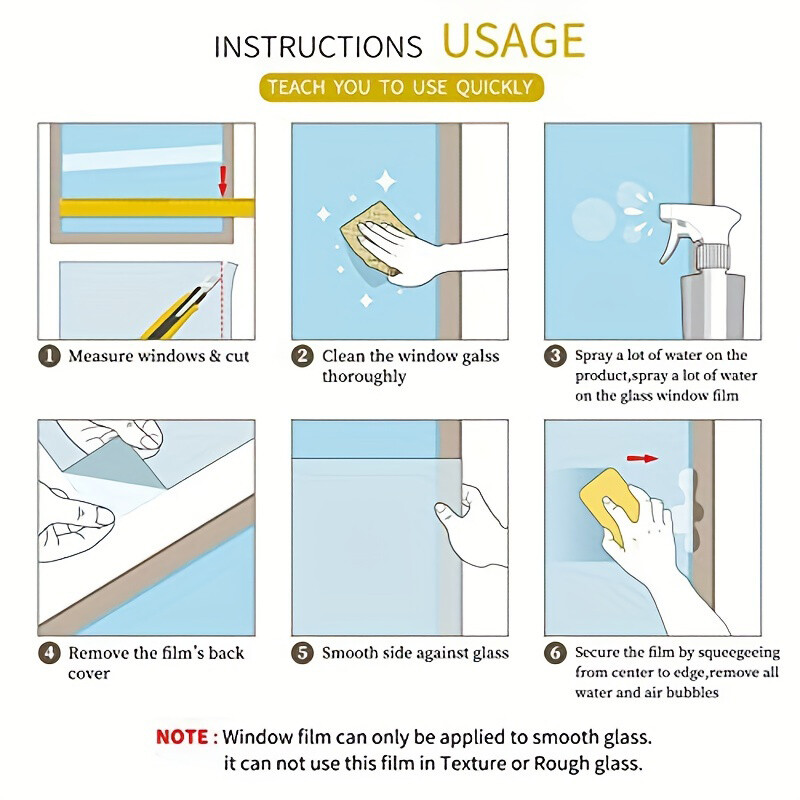 INSTRUCTIONS USAGE

TEACH YOU TO USE QUICKLY

1 Measure windows & cut

2 Clean the window galss thoroughly

3 Spray a lot of water on the product,spray a lot of water on the glass window film

4 Remove the film's back cover

5 Smooth side against glass

6 Secure the film by squeegeeing from center to edge,remove all water and air bubbles

NOTE : Window film can only be applied to smooth glass. it can not use this film in Texture or Rough glass.