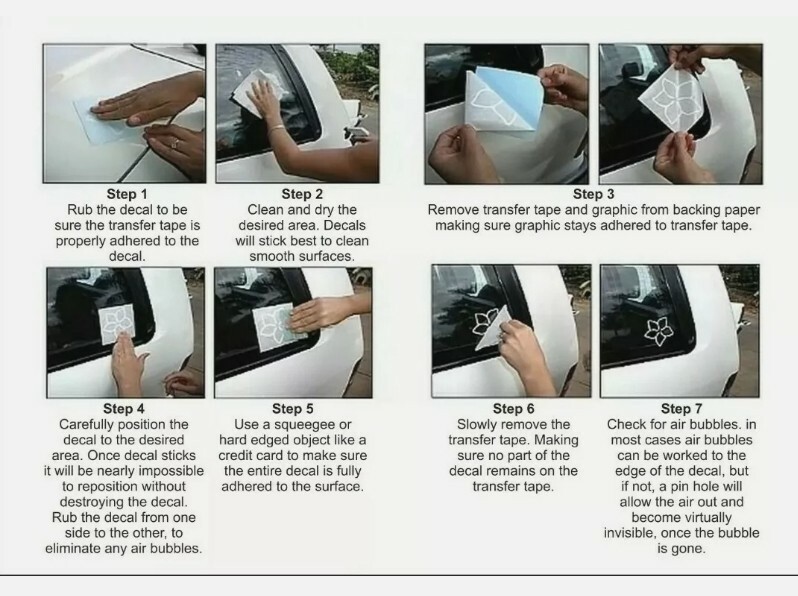 Step 1
Rub the decal to be sure the transfer tape is properly adhered to the decal.

Step 2
Clean and dry the desired area. Decals will stick best to clean smooth surfaces.

Step 3
Remove transfer tape and graphic from backing paper making sure graphic stays adhered to transfer tape.

Step 4
Carefully position the decal to the desired area. Once decal sticks it will be nearly impossible to reposition without destroying the decal. Rub the decal from one side to the other, to eliminate any air bubbles.

Step 5
Use a squeegee or hard edged object like a credit card to make sure the entire decal is fully adhered to the surface.

Step 6
Slowly remove the transfer tape. Making sure no part of the decal remains on the transfer tape.

Step 7
Check for air bubbles. in most cases air bubbles can be worked to the edge of the decal, but if not, a pin hole will allow the air out and become virtually invisible, once the bubble is gone.