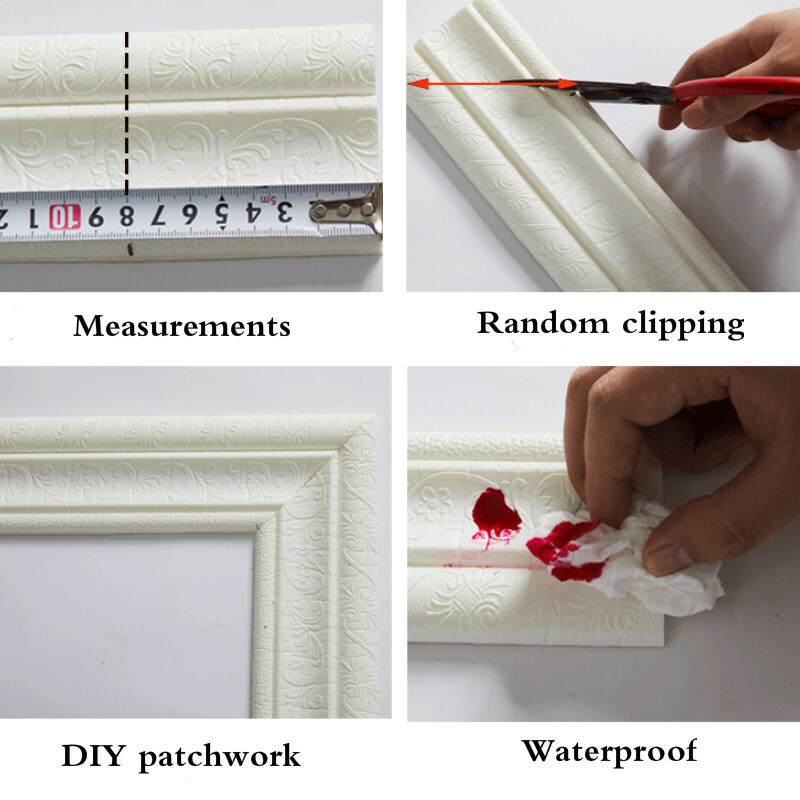 2 1 10 9 8 7 6 5 4 3
5m

Measurements

Random clipping

DIY patchwork

Waterproof