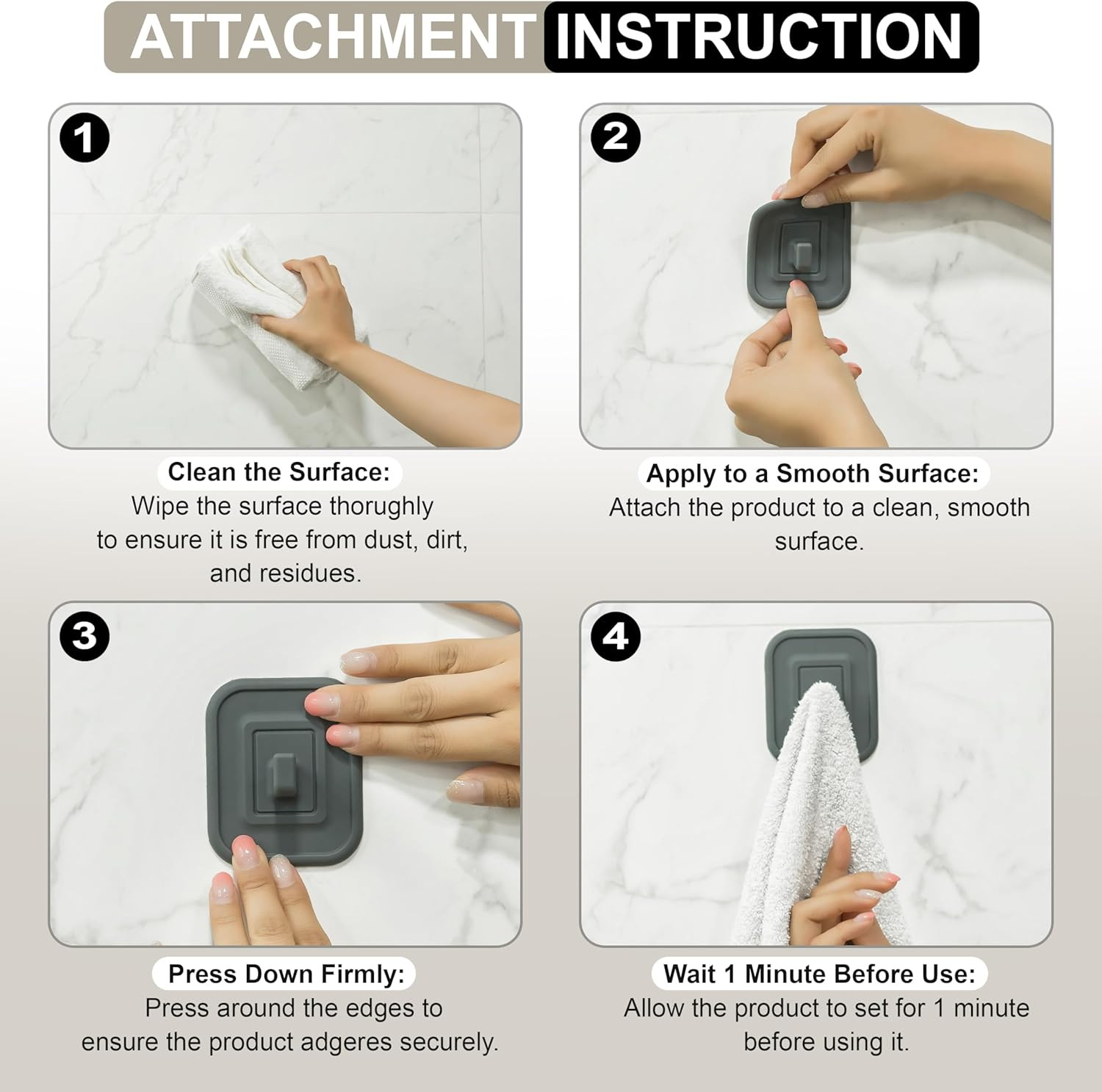 ATTACHMENT INSTRUCTION

1

Clean the Surface:
Wipe the surface thorughly to ensure it is free from dust, dirt, and residues.

2

Apply to a Smooth Surface:
Attach the product to a clean, smooth surface.

3

Press Down Firmly:
Press around the edges to ensure the product adgeres securely.

4

Wait 1 Minute Before Use:
Allow the product to set for 1 minute before using it.