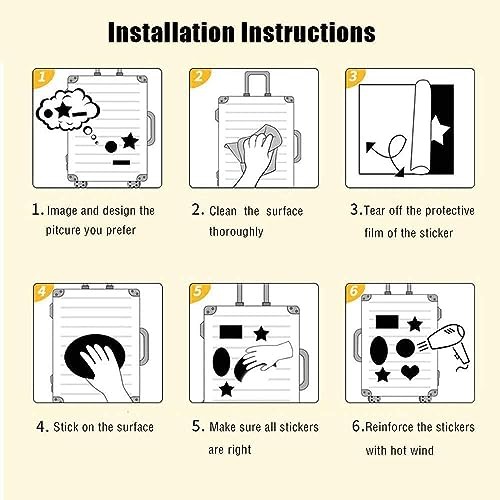 Installation Instructions

1

2

3

1. Image and design the pitcure you prefer

2. Clean the surface thoroughly

3. Tear off the protective film of the sticker

4

5

6

4. Stick on the surface

5. Make sure all stickers are right

6. Reinforce the stickers with hot wind