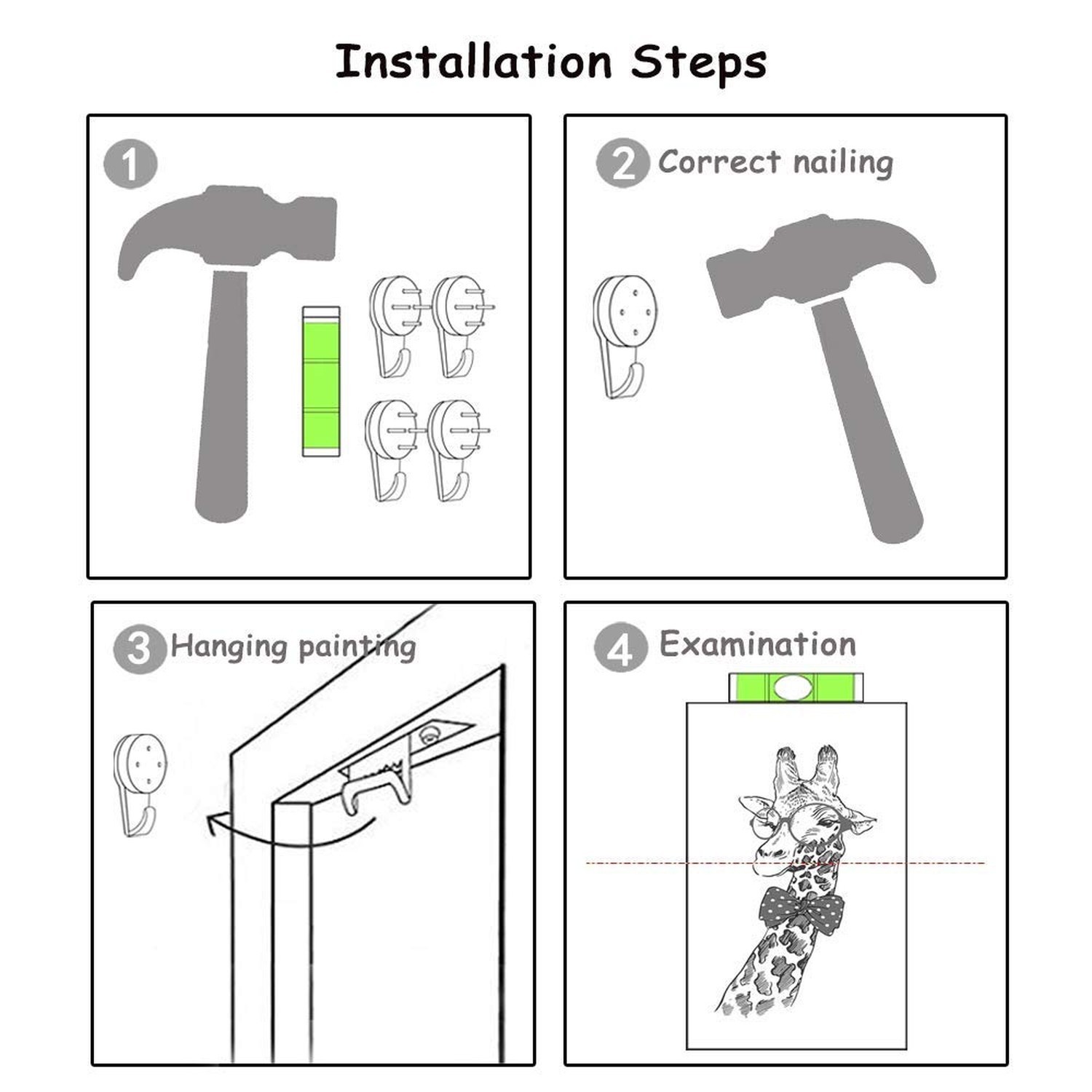 Installation Steps

1

2 Correct nailing

3 Hanging painting

4 Examination