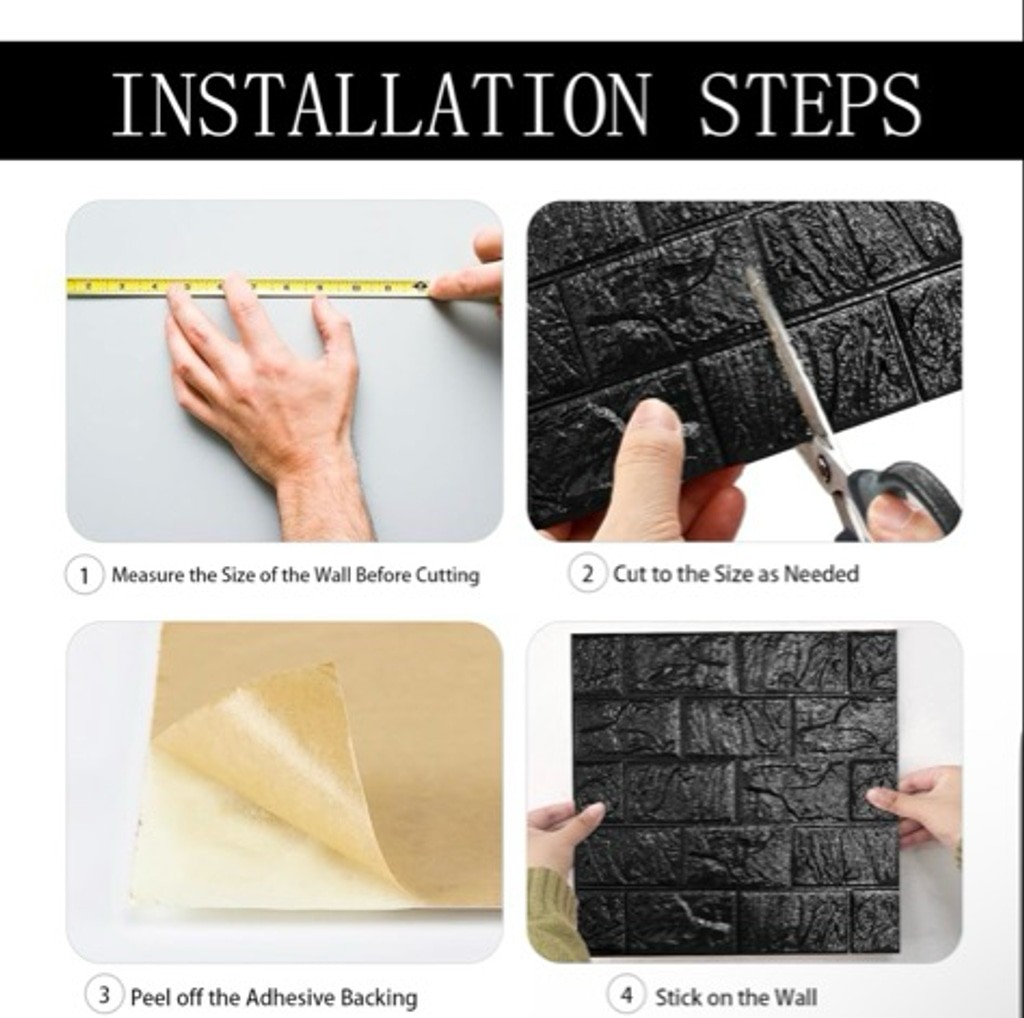 INSTALLATION STEPS

1 Measure the Size of the Wall Before Cutting

2 Cut to the Size as Needed

3 Peel off the Adhesive Backing

4 Stick on the Wall