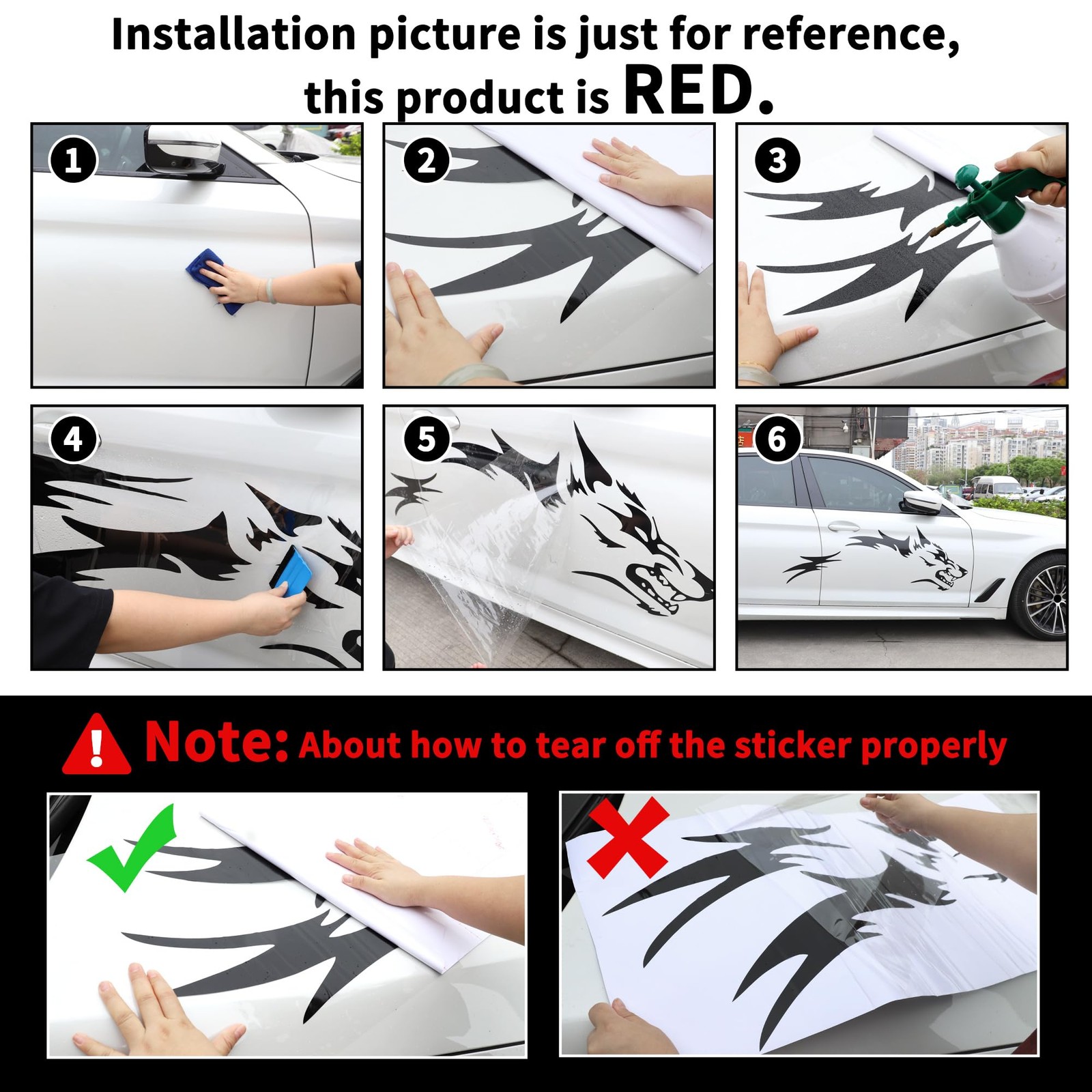 Installation picture is just for reference, this product is RED.

1

2

3

4

5

6

Note: About how to tear off the sticker properly