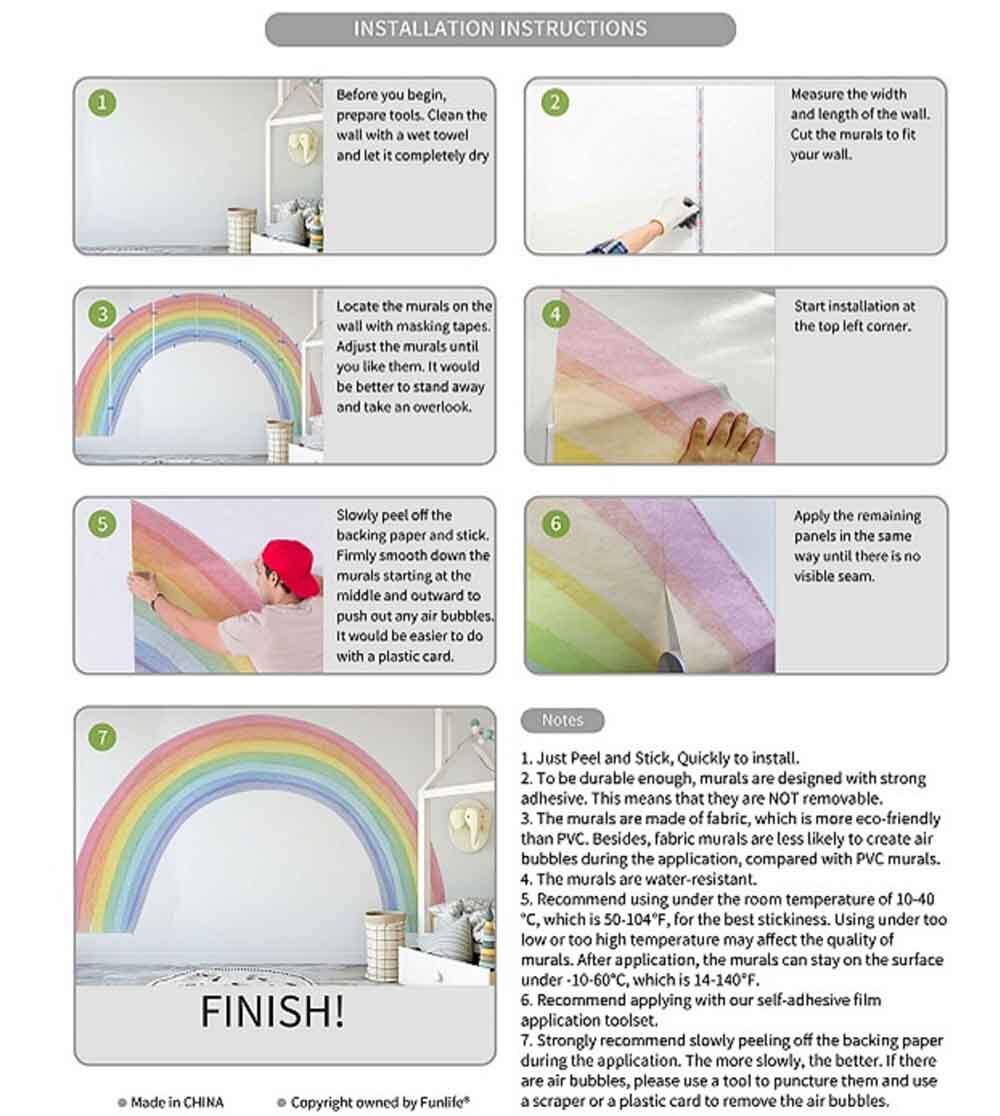 INSTALLATION INSTRUCTIONS

1
Before you begin, prepare tools. Clean the wall with a wet towel and let it completely dry

2
Measure the width and length of the wall. Cut the murals to fit your wall.

3
Locate the murals on the wall with masking tapes. Adjust the murals until you like them. It would be better to stand away and take an overlook.

4
Start installation at the top left corner.

5
Slowly peel off the backing paper and stick. Firmly smooth down the murals starting at the middle and outward to push out any air bubbles. It would be easier to do with a plastic card.

6
Apply the remaining panels in the same way until there is no visible seam.

7
FINISH!

Notes

1. Just Peel and Stick, Quickly to install.
2. To be durable enough, murals are designed with strong adhesive. This means that they are NOT removable.
3. The murals are made of fabric, which is more eco-friendly than PVC. Besides, fabric murals are less likely to create air bubbles during the application, compared with PVC murals.
4. The murals are water-resistant.
5. Recommend using under the room temperature of 10-40 °C, which is 50-104°F, for the best stickiness. Using under too low or too high temperature may affect the quality of murals. After application, the murals can stay on the surface under -10-60°C, which is 14-140°F.
6. Recommend applying with our self-adhesive film application toolset.
7. Strongly recommend slowly peeling off the backing paper during the application. The more slowly, the better. If there are air bubbles, please use a tool to puncture them and use a scraper or a plastic card to remove the air bubbles.

Made in CHINA
Copyright owned by Funlife®