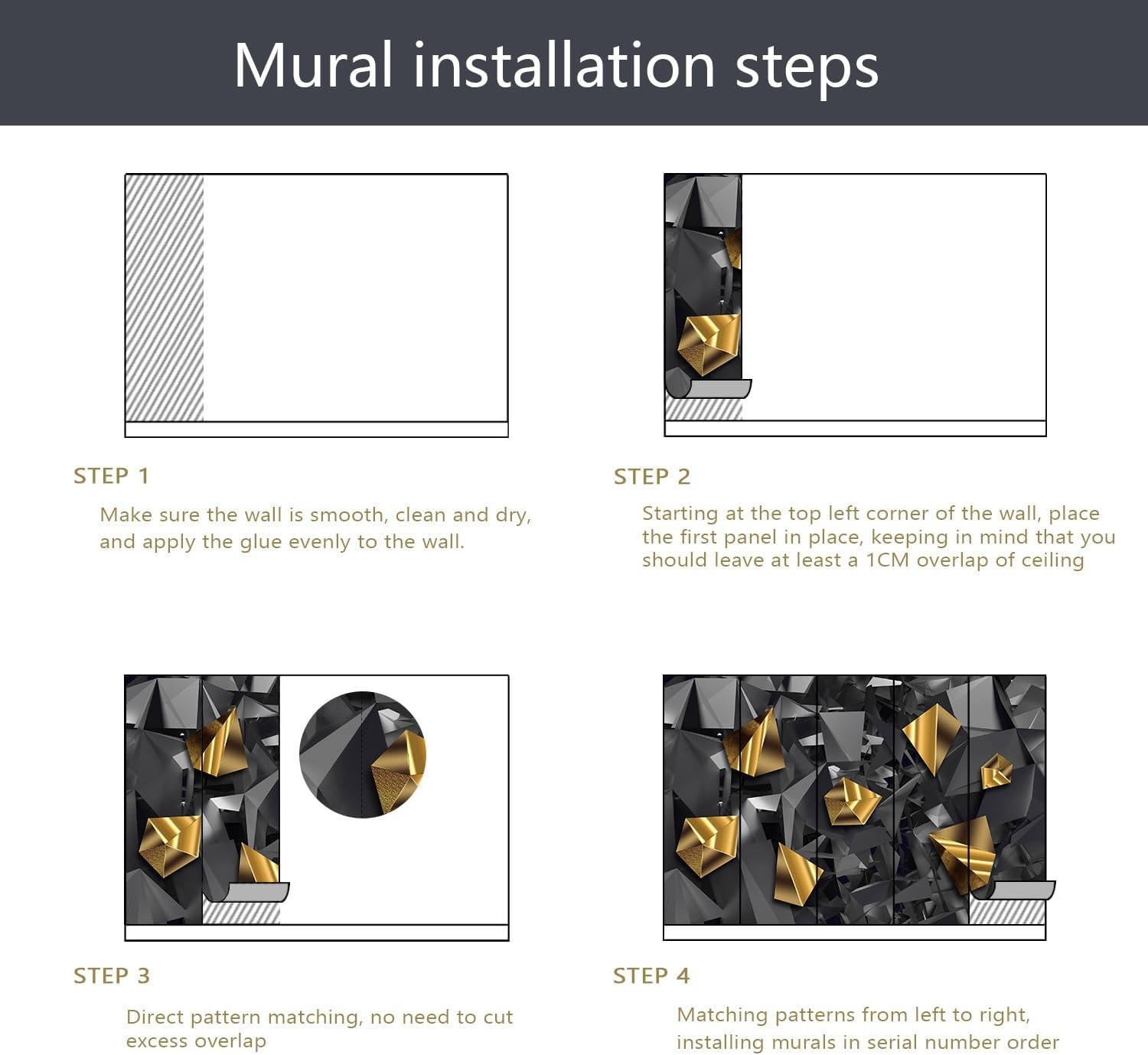 Mural installation steps

STEP 1

Make sure the wall is smooth, clean and dry, and apply the glue evenly to the wall.

STEP 2

Starting at the top left corner of the wall, place the first panel in place, keeping in mind that you should leave at least a 1CM overlap of ceiling

STEP 3

Direct pattern matching, no need to cut excess overlap

STEP 4

Matching patterns from left to right, installing murals in serial number order