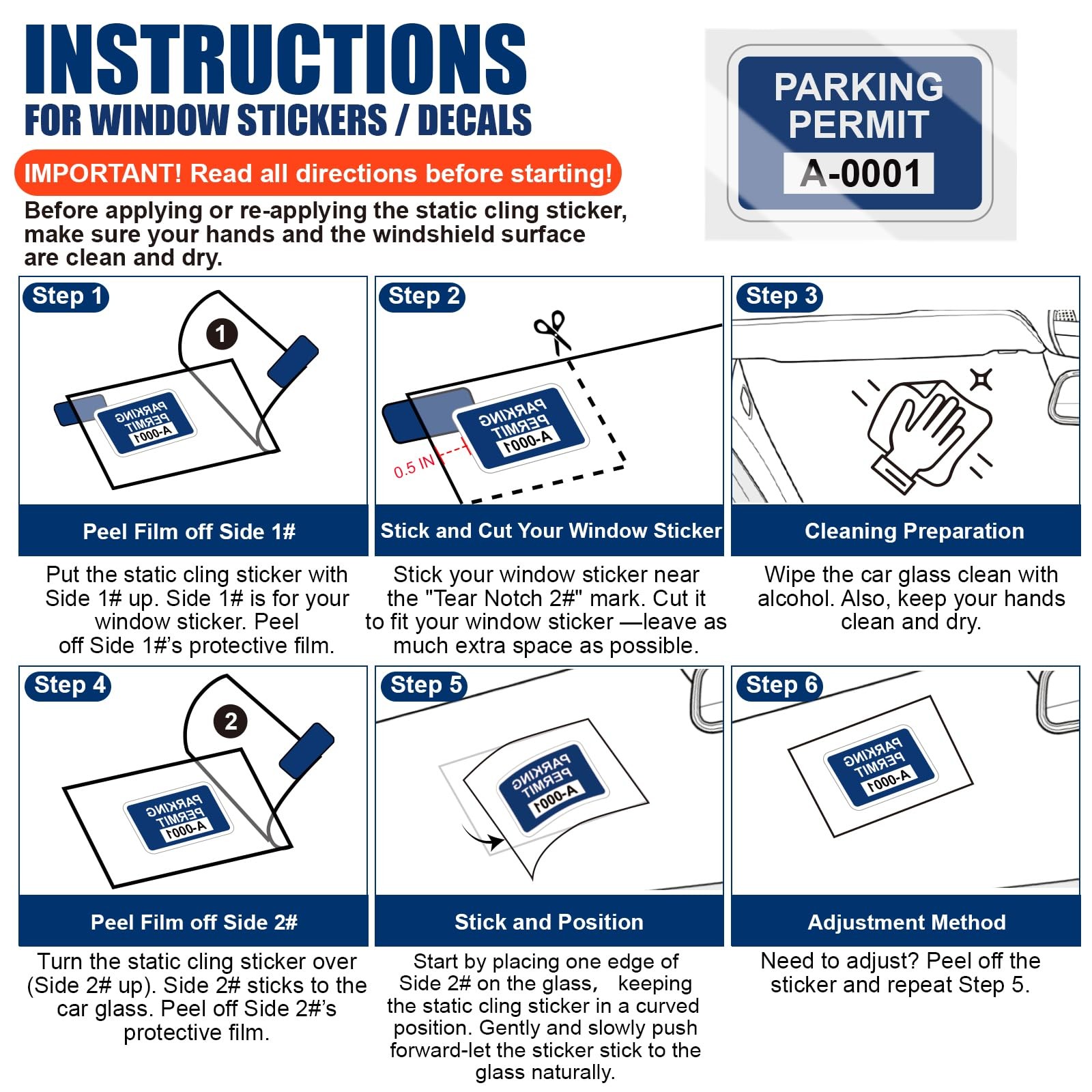 INSTRUCTIONS
FOR WINDOW STICKERS / DECALS

IMPORTANT! Read all directions before starting!

Before applying or re-applying the static cling sticker, make sure your hands and the windshield surface are clean and dry.

PARKING PERMIT
A-0001

Step 1
1
PARKING PERMIT A-0001
Peel Film off Side 1#
Put the static cling sticker with Side 1# up. Side 1# is for your window sticker. Peel off Side 1#'s protective film.

Step 2
PARKING PERMIT A-0001
0.5 IN
Stick and Cut Your Window Sticker
Stick your window sticker near the "Tear Notch 2#" mark. Cut it to fit your window sticker —leave as much extra space as possible.

Step 3
Cleaning Preparation
Wipe the car glass clean with alcohol. Also, keep your hands clean and dry.

Step 4
2
PARKING PERMIT A-0001
Peel Film off Side 2#
Turn the static cling sticker over (Side 2# up). Side 2# sticks to the car glass. Peel off Side 2#'s protective film.

Step 5
PARKING PERMIT A-0001
Stick and Position
Start by placing one edge of Side 2# on the glass, keeping the static cling sticker in a curved position. Gently and slowly push forward-let the sticker stick to the glass naturally.

Step 6
PARKING PERMIT A-0001
Adjustment Method
Need to adjust? Peel off the sticker and repeat Step 5.