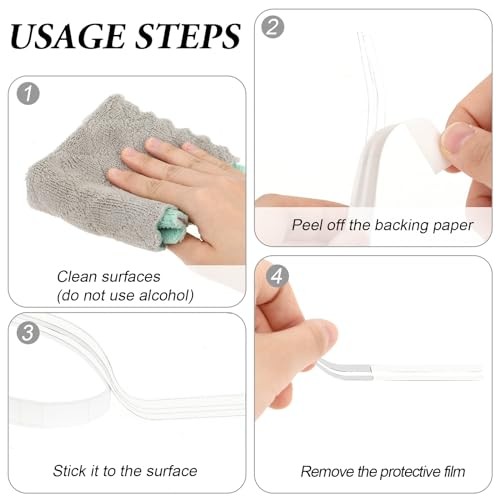 USAGE STEPS

1

Clean surfaces
(do not use alcohol)

2

Peel off the backing paper

3

Stick it to the surface

4

Remove the protective film