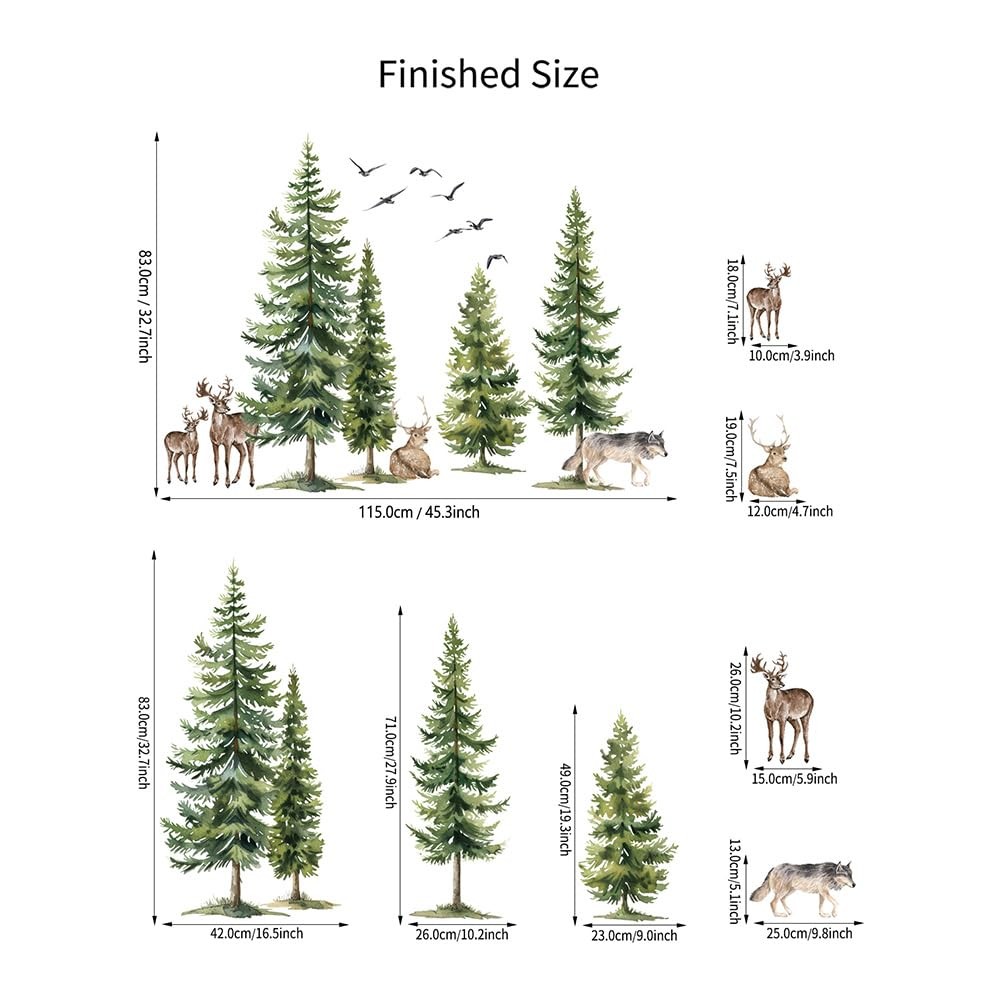 Finished Size

83.0cm / 32.7inch

115.0cm / 45.3inch

18.0cm/7.1inch

10.0cm/3.9inch

19.0cm/7.5inch

12.0cm/4.7inch

83.0cm/32.7inch

42.0cm/16.5inch

71.0cm/27.9inch

26.0cm/10.2inch

49.0cm/19.3inch

23.0cm/9.0inch

26.0cm/10.2inch

15.0cm/5.9inch

13.0cm/5.1inch

25.0cm/9.8inch