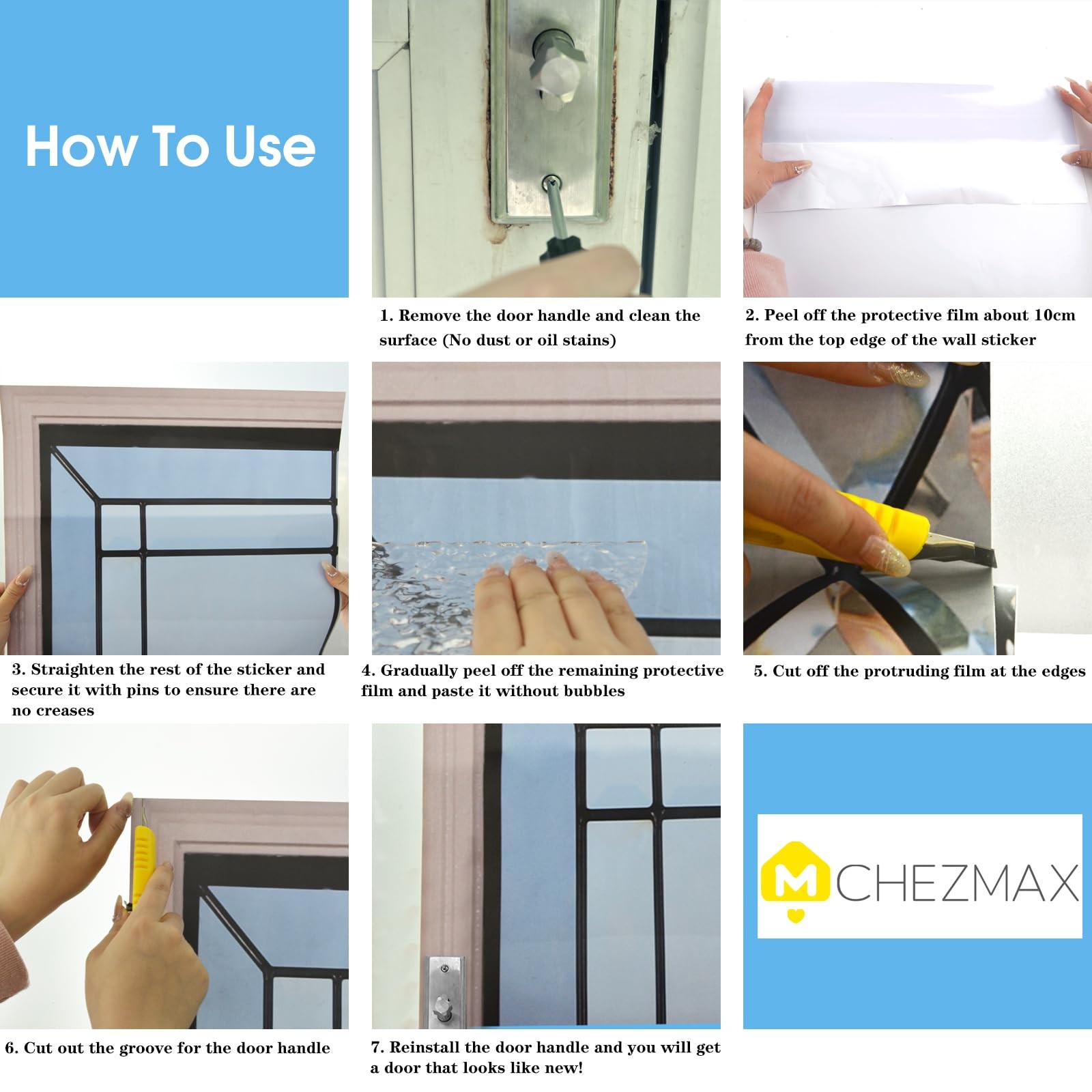 How To Use

1. Remove the door handle and clean the surface (No dust or oil stains)

2. Peel off the protective film about 10cm from the top edge of the wall sticker

3. Straighten the rest of the sticker and secure it with pins to ensure there are no creases

4. Gradually peel off the remaining protective film and paste it without bubbles

5. Cut off the protruding film at the edges

6. Cut out the groove for the door handle

7. Reinstall the door handle and you will get a door that looks like new!

M CHEZMAX