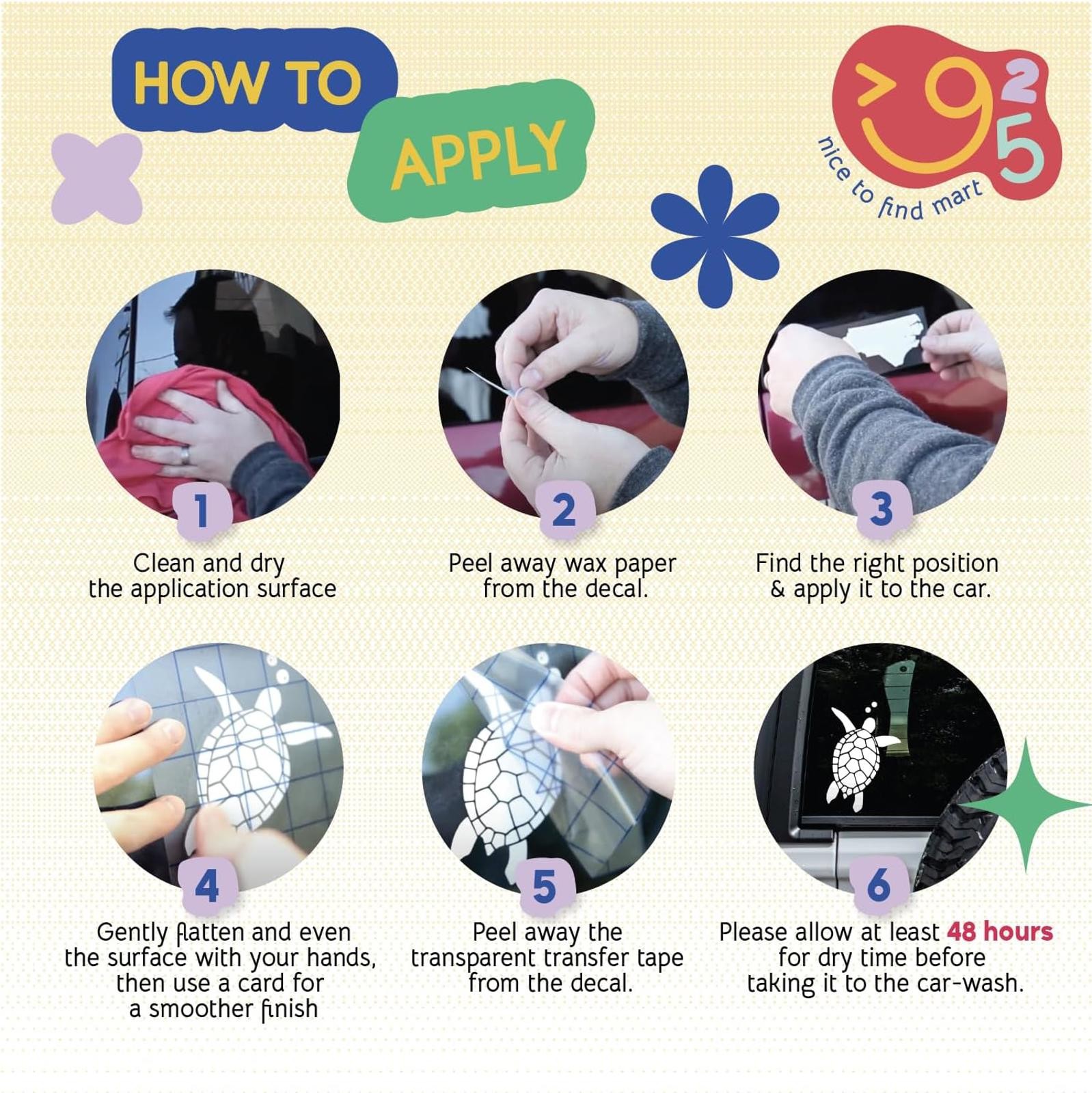 HOW TO APPLY

>925
nice to find mart

1
Clean and dry the application surface

2
Peel away wax paper from the decal.

3
Find the right position & apply it to the car.

4
Gently flatten and even the surface with your hands, then use a card for a smoother finish

5
Peel away the transparent transfer tape from the decal.

6
Please allow at least 48 hours for dry time before taking it to the car-wash.