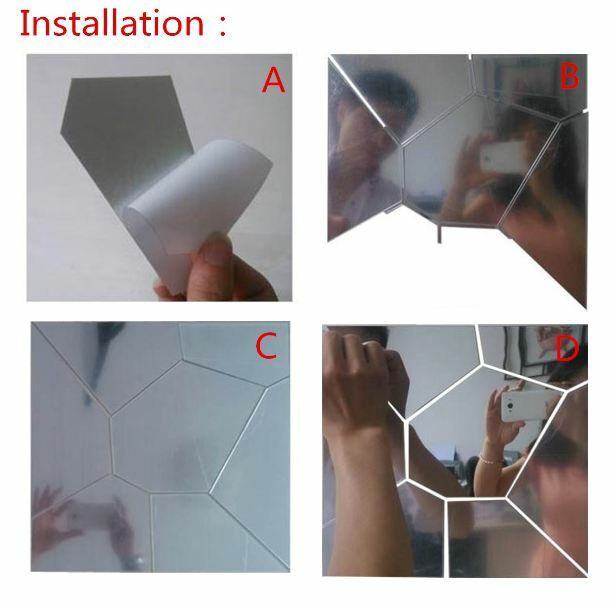 Installation :

A

B

C

D