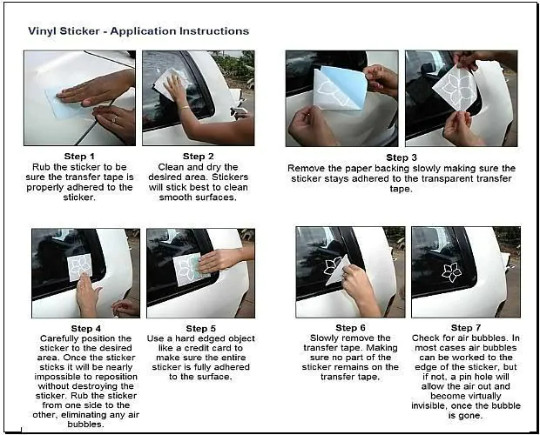 Vinyl Sticker - Application Instructions

Step 1
Rub the sticker to be sure the transfer tape is properly adhered to the sticker.

Step 2
Clean and dry the desired area. Stickers will stick best to clean smooth surfaces.

Step 3
Remove the paper backing slowly making sure the sticker stays adhered to the transparent transfer tape.

Step 4
Carefully position the sticker to the desired area. Once the sticker sticks it will be nearly impossible to reposition without destroying the sticker. Rub the sticker from one side to the other, eliminating any air bubbles.

Step 5
Use a hard edged object like a credit card to make sure the entire sticker is fully adhered to the surface.

Step 6
Slowly remove the transfer tape. Making sure no part of the sticker remains on the transfer tape.

Step 7
Check for air bubbles. In most cases air bubbles can be worked to the edge of the sticker, but if not, a pin hole will allow the air out and become virtually invisible, once the bubble is gone.