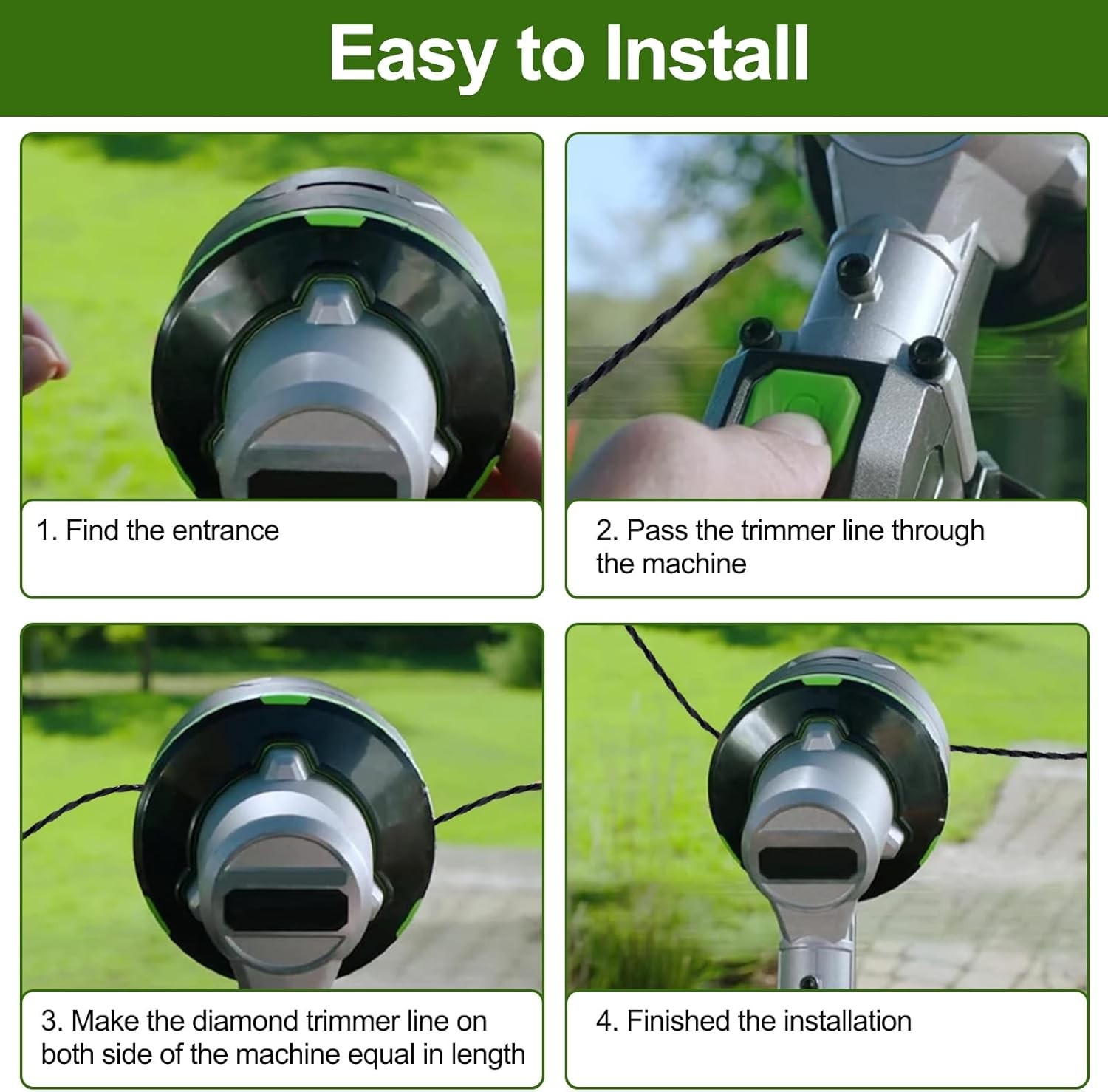 Easy to Install

1. Find the entrance

2. Pass the trimmer line through the machine

3. Make the diamond trimmer line on both side of the machine equal in length

4. Finished the installation